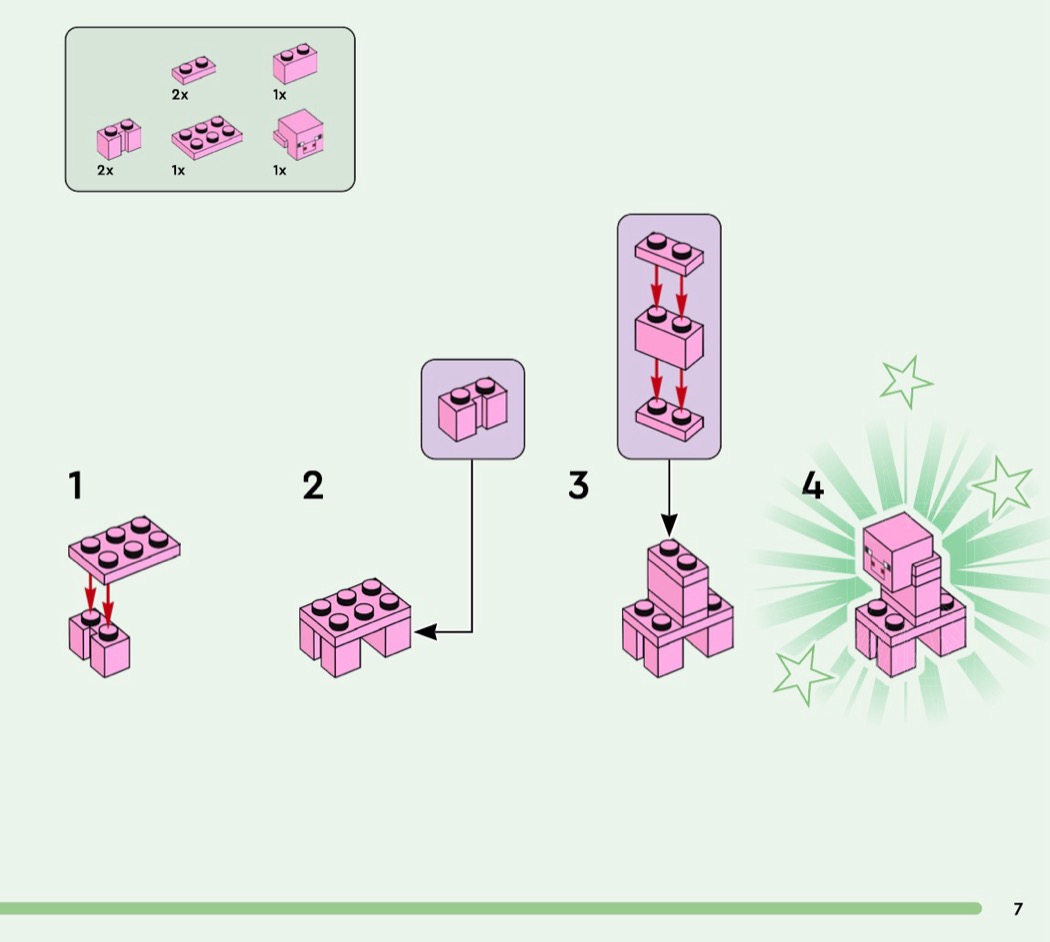 2x
1x
2x
1x
1x

1

2

3

4

7