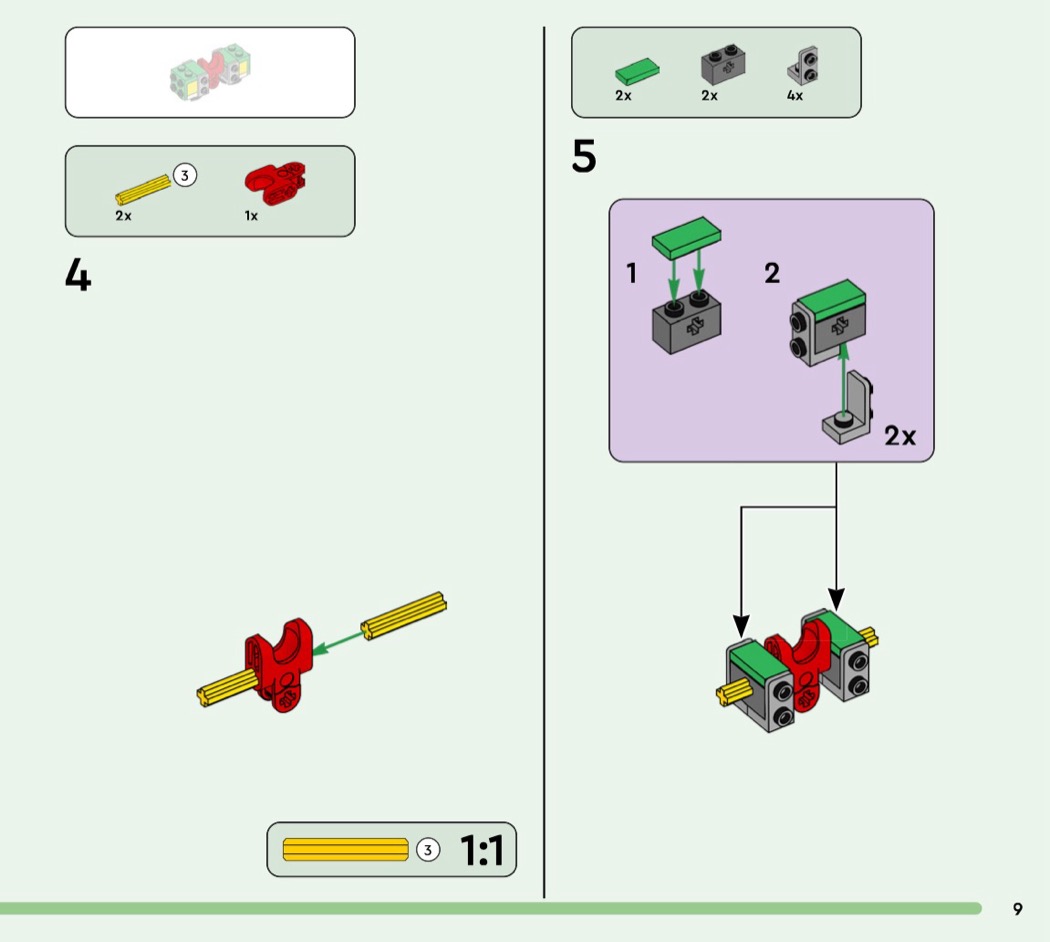 3
2x
1x

4

3 1:1

2x 2x 4x

5

1 2

2x

9