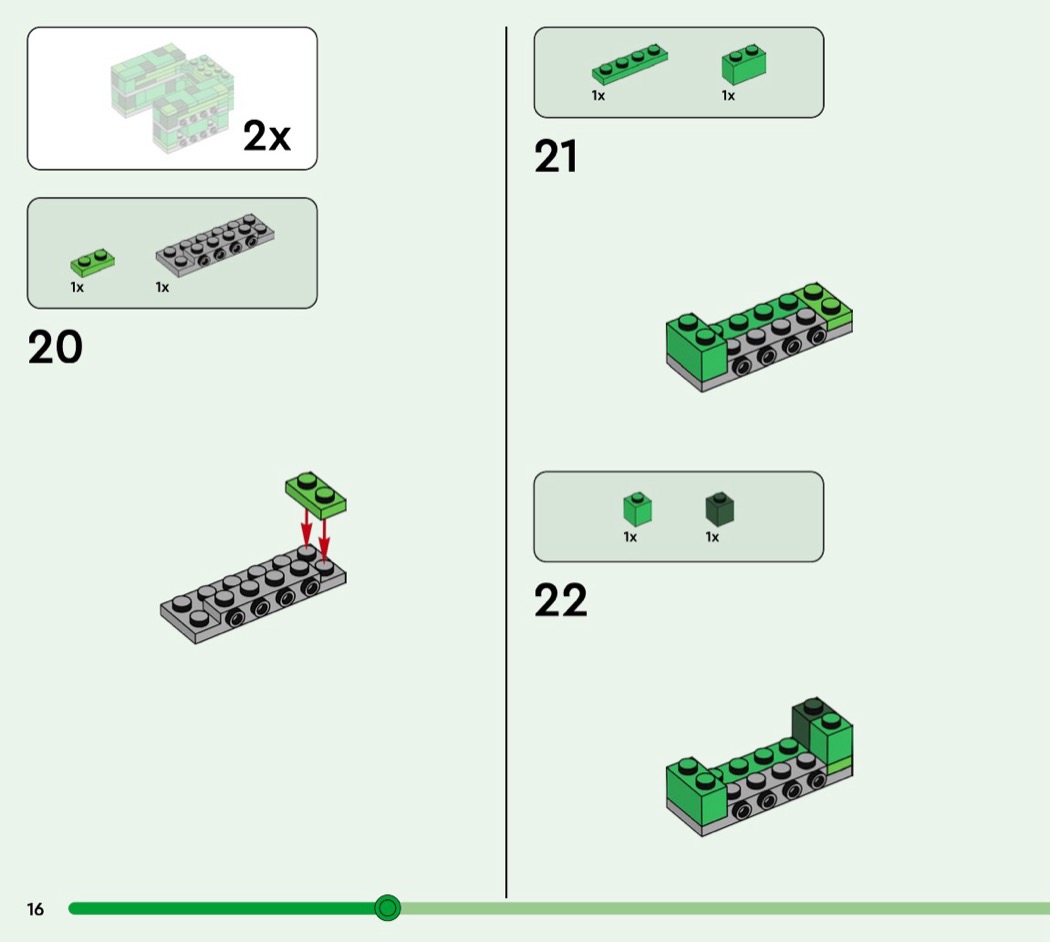 2x

1x 1x

20

1x 1x

21

1x 1x

22

16