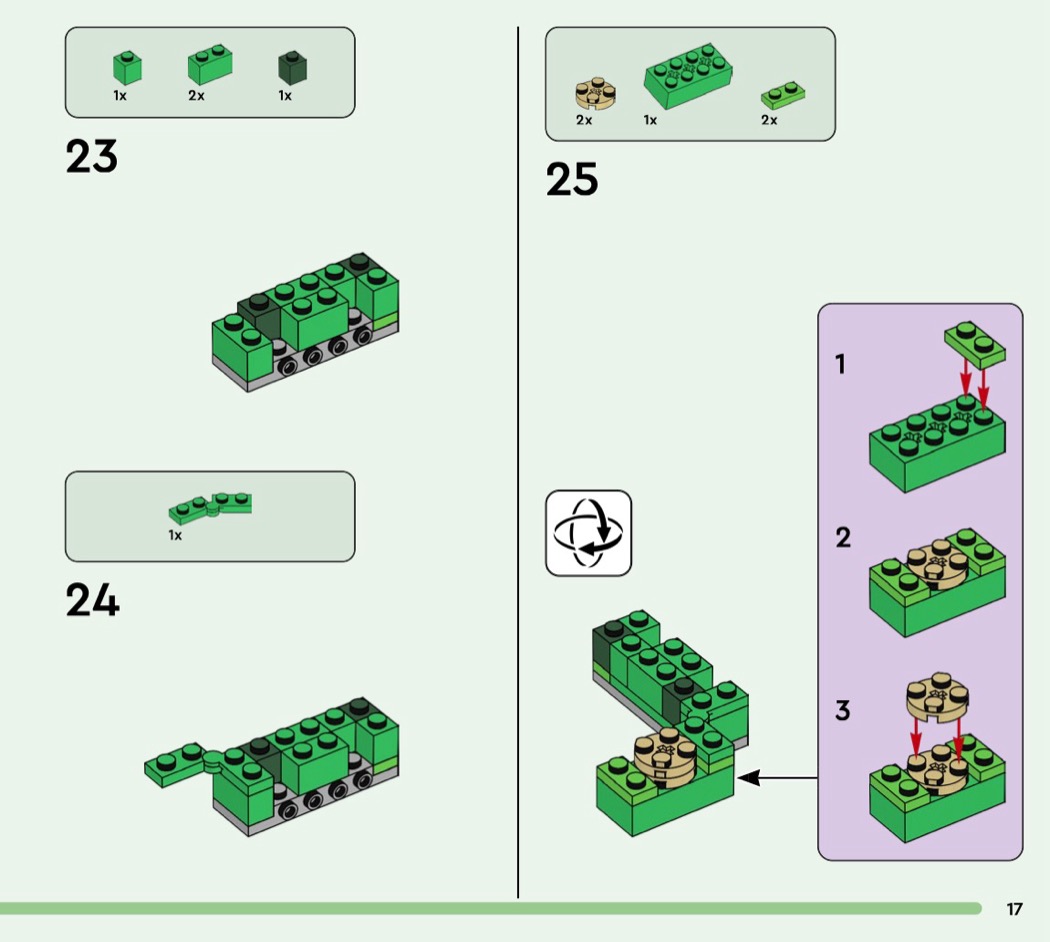 1x 2x 1x

23

1x

24

2x 1x 2x

25

1

2

3

17