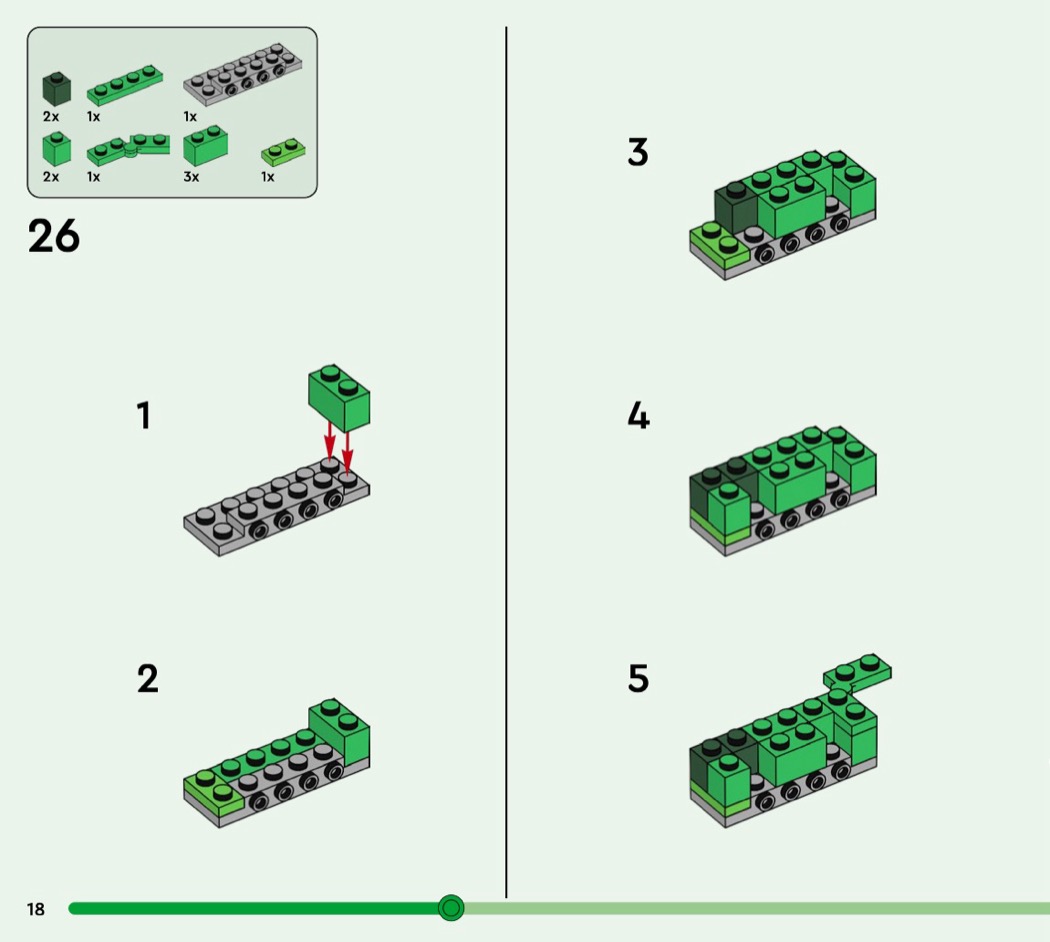 2x 1x 1x
2x 1x 3x 1x

26

1

2

3

4

5

18