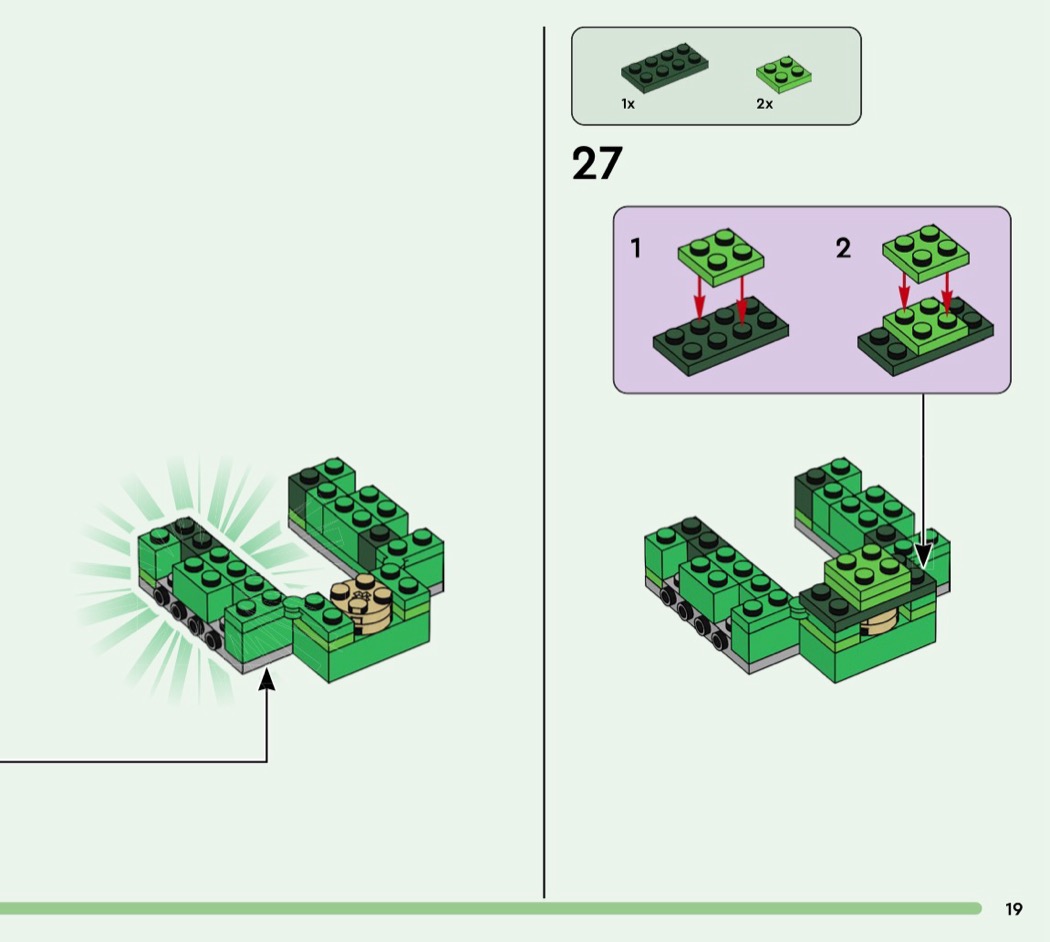 1x 2x

27

1 2

19