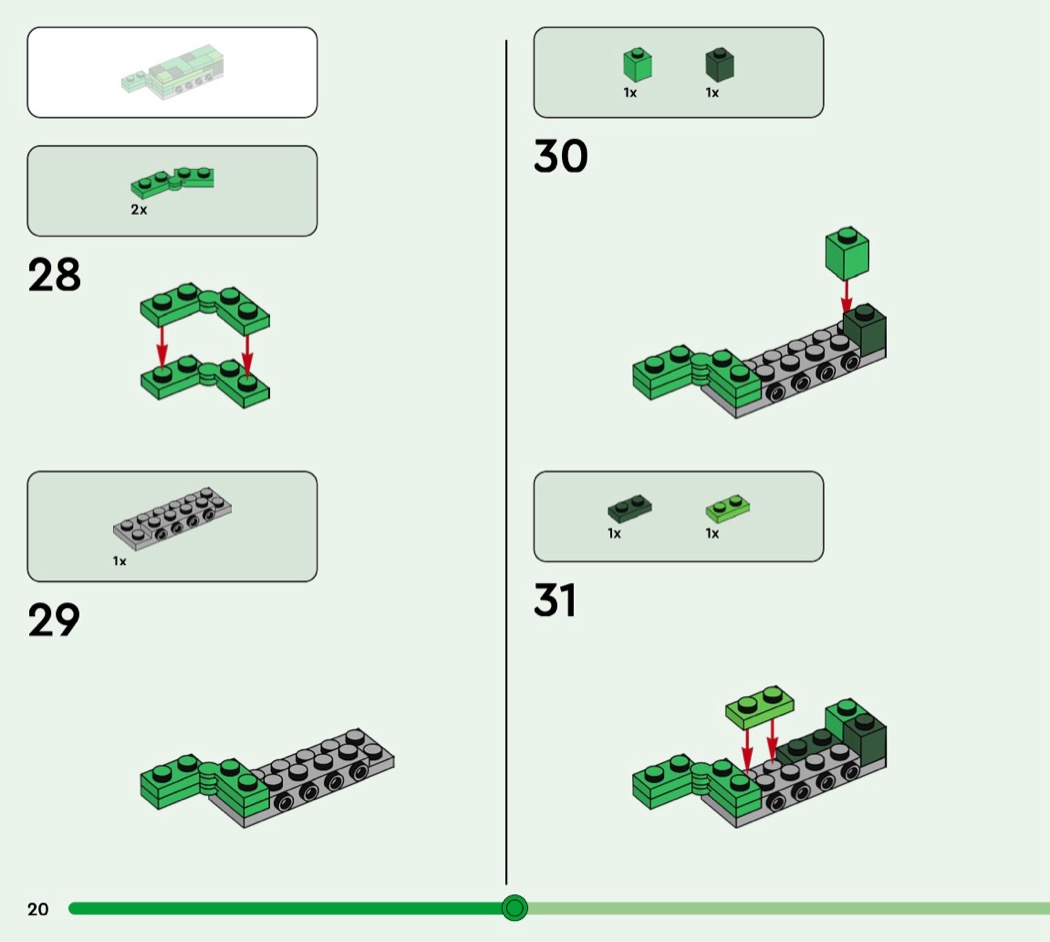 2x

28

1x

29

1x 1x

30

1x 1x

31

20