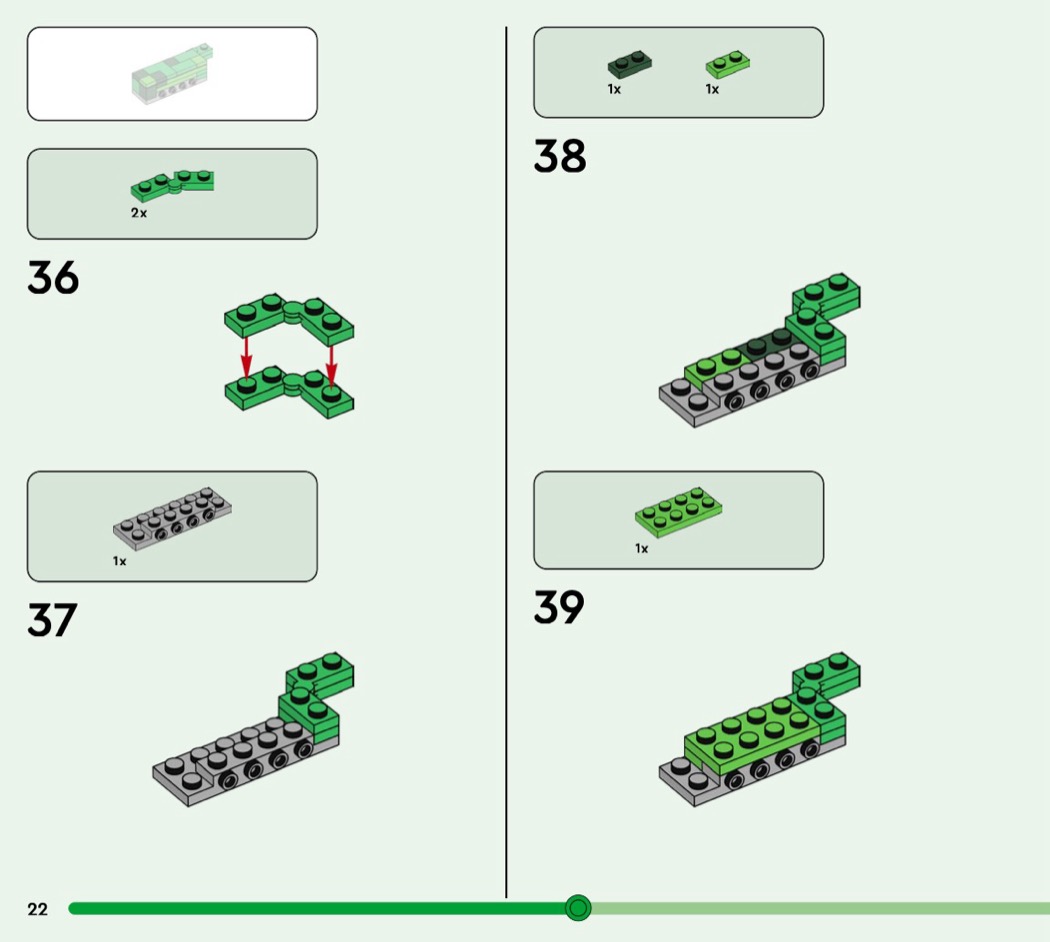 2x

36

1x

37

1x 1x

38

1x

39

22