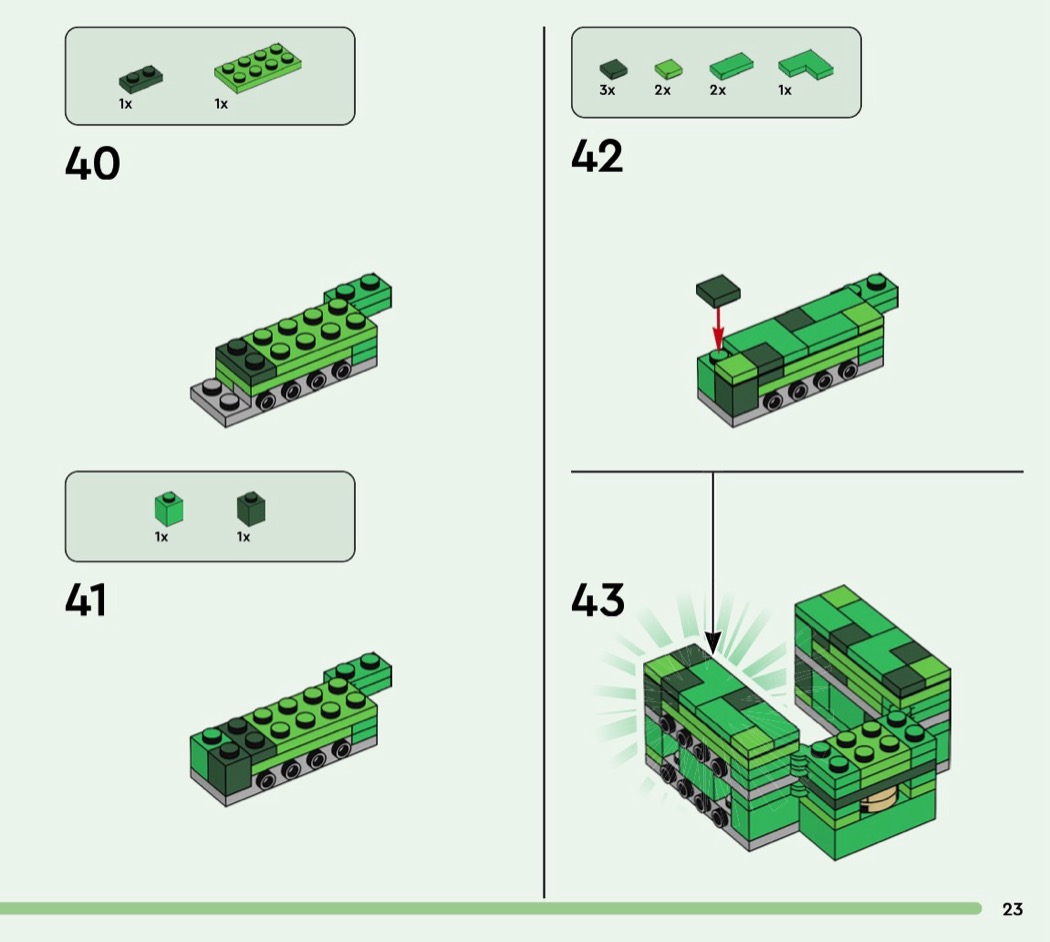 1x 1x

40

1x 1x

41

3x 2x 2x 1x

42

43

23