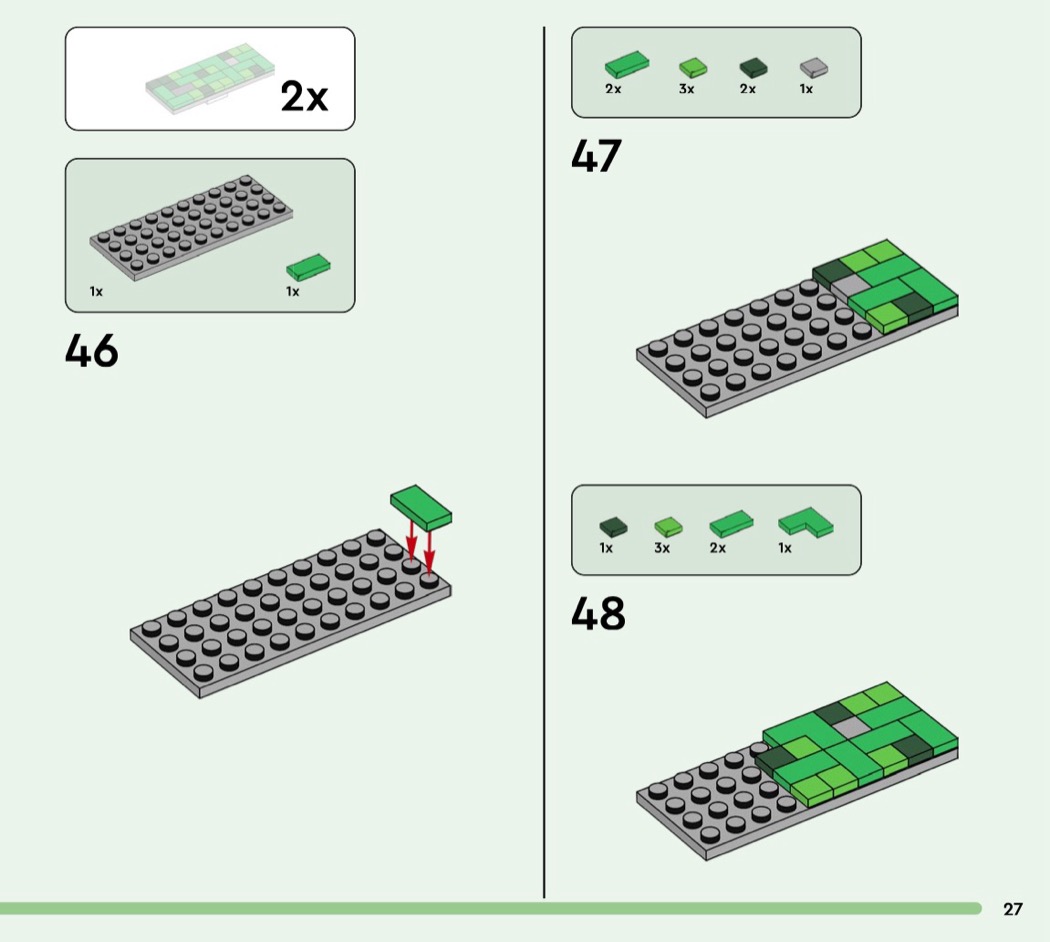 2x

1x 1x

46

2x 3x 2x 1x

47

1x 3x 2x 1x

48

27