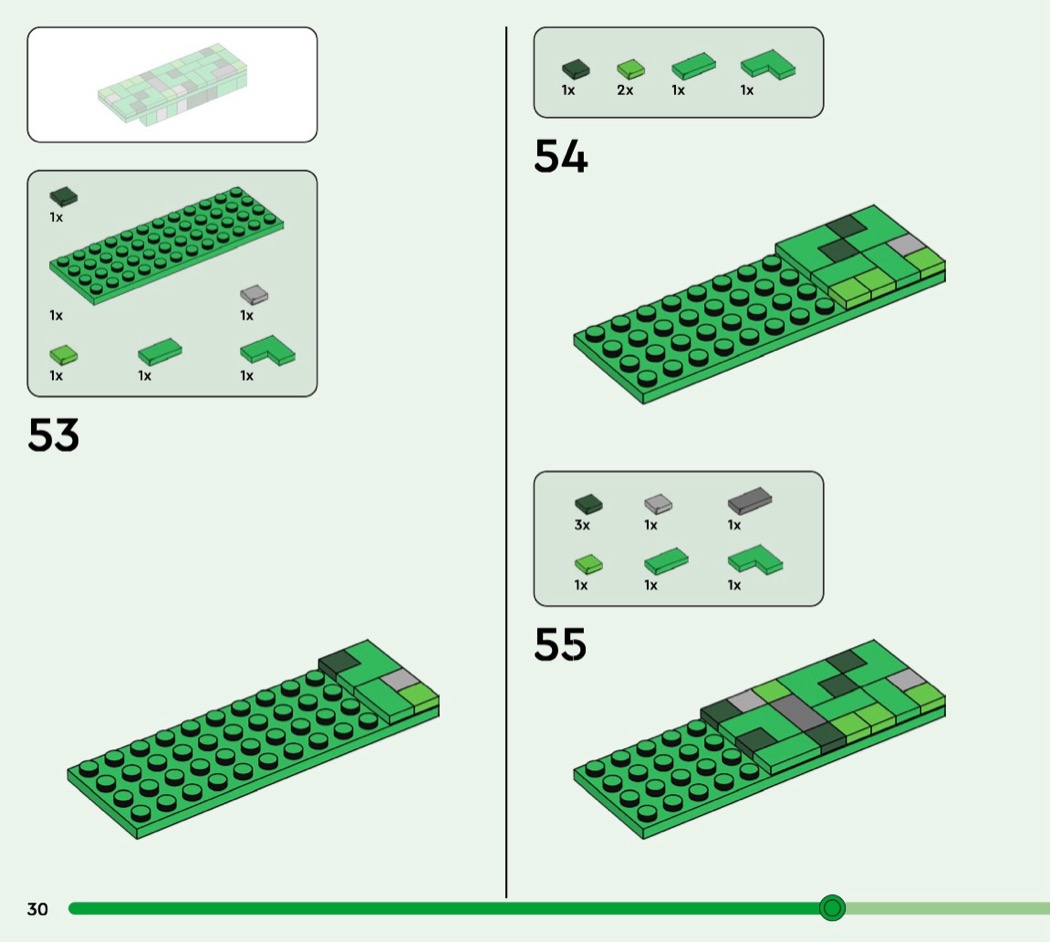 1x

1x

1x

1x

1x

1x

53

1x 2x 1x 1x

54

3x 1x 1x

1x 1x 1x

55

30