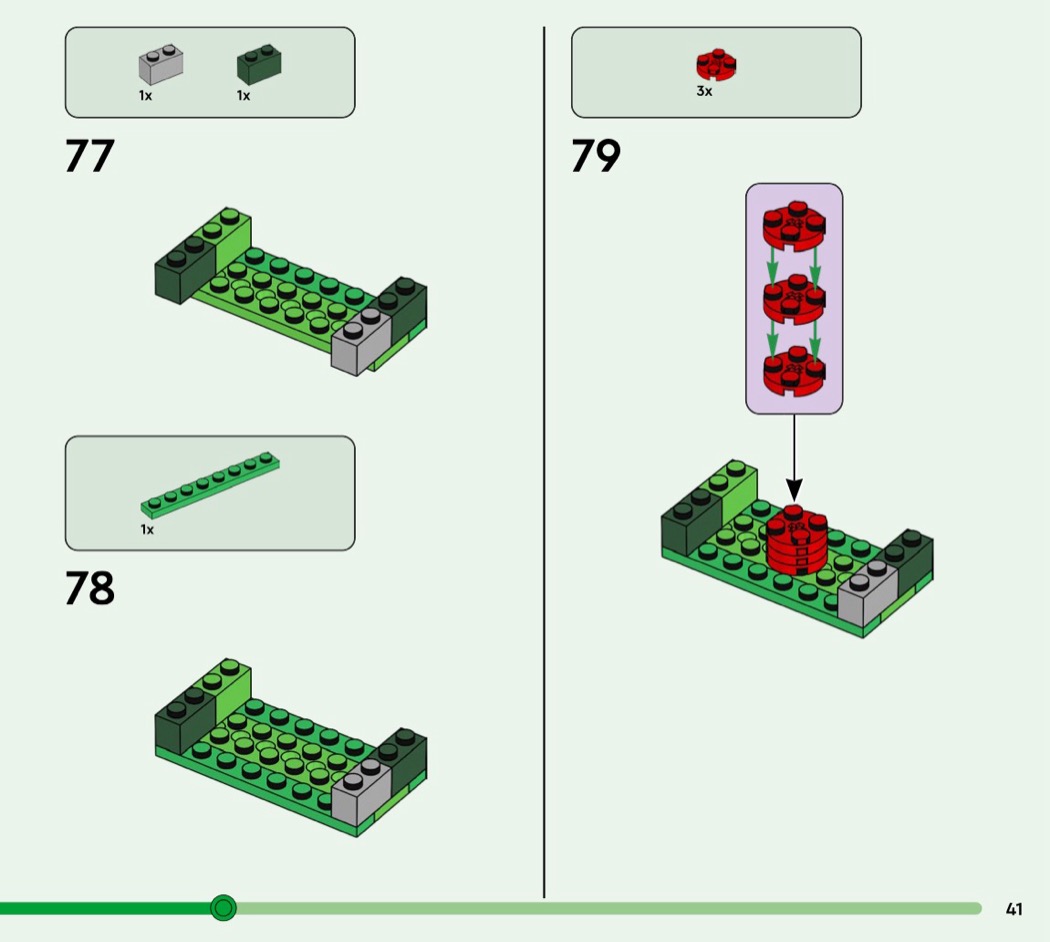 1x 1x

77

1x

78

3x

79

41