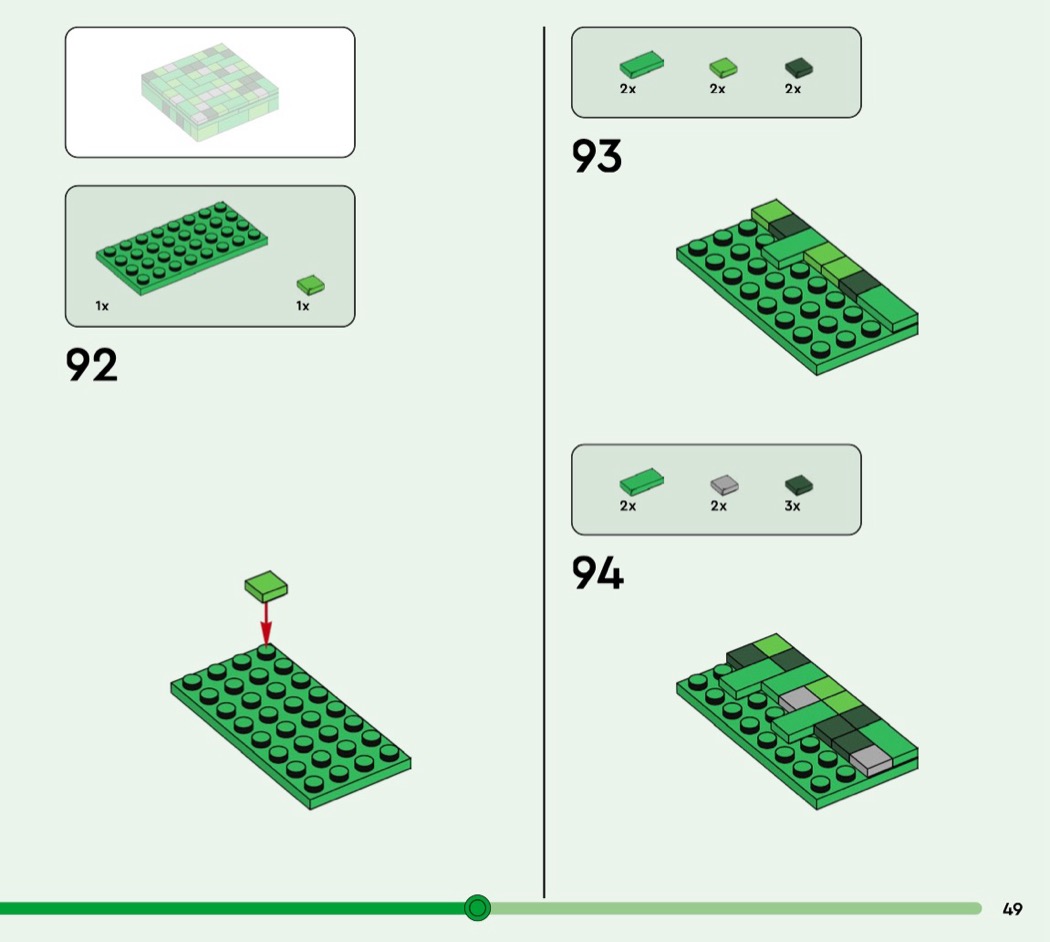 1x

1x

92

2x

2x

2x

93

2x

2x

3x

94

49