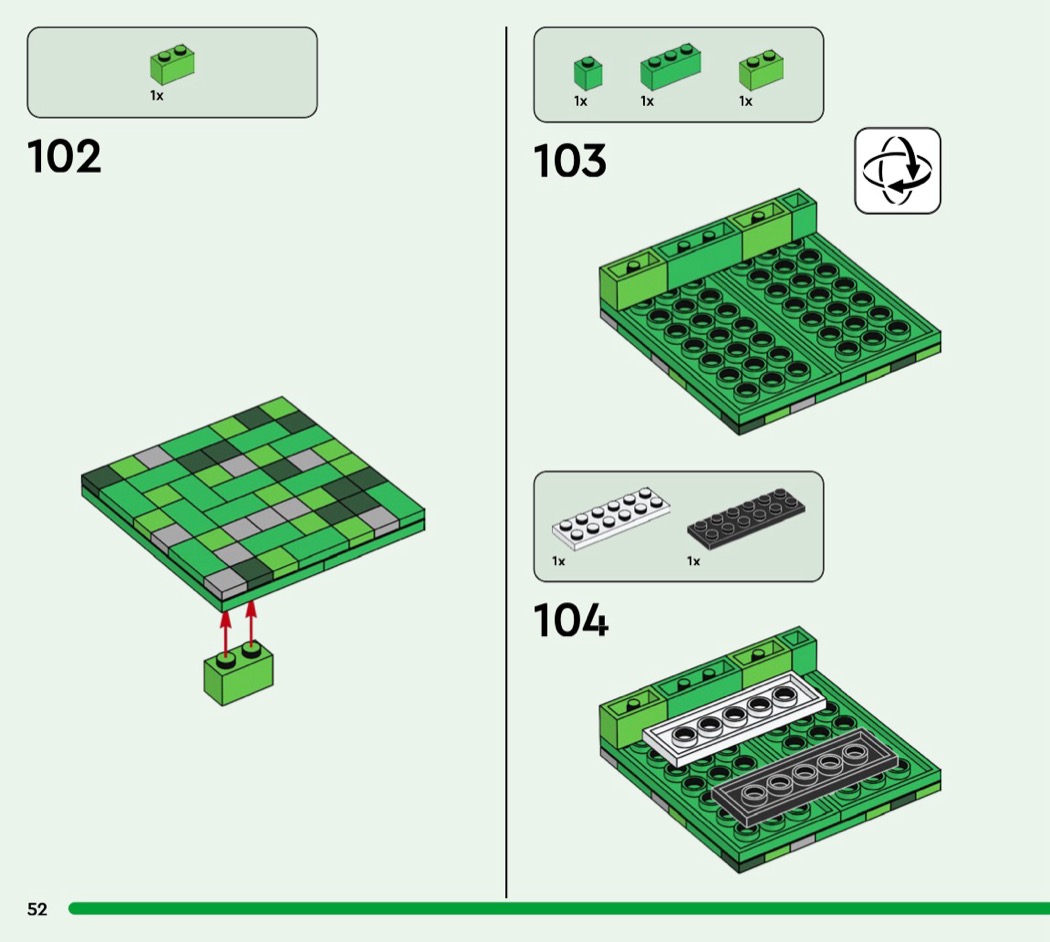 1x

102

1x 1x 1x

103

1x 1x

104

52