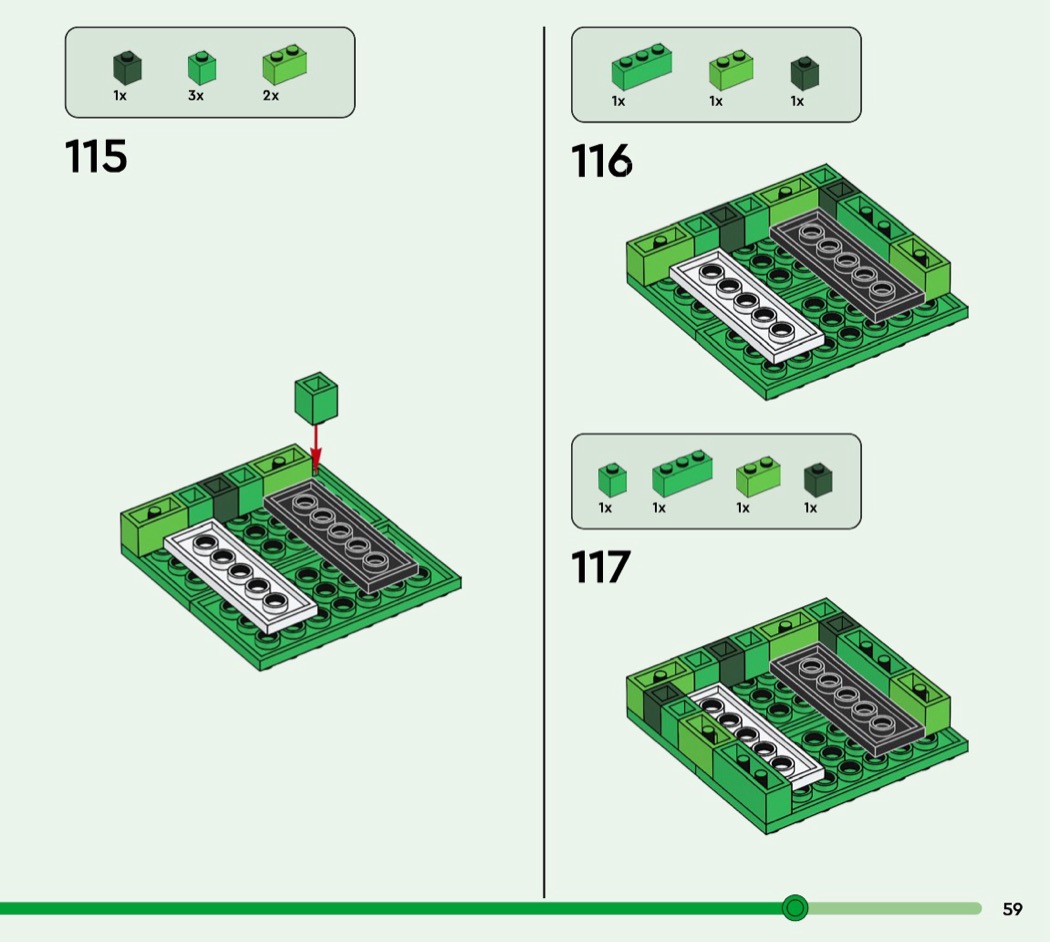 1x 3x 2x

115

1x 1x 1x

116

1x 1x 1x 1x

117

59