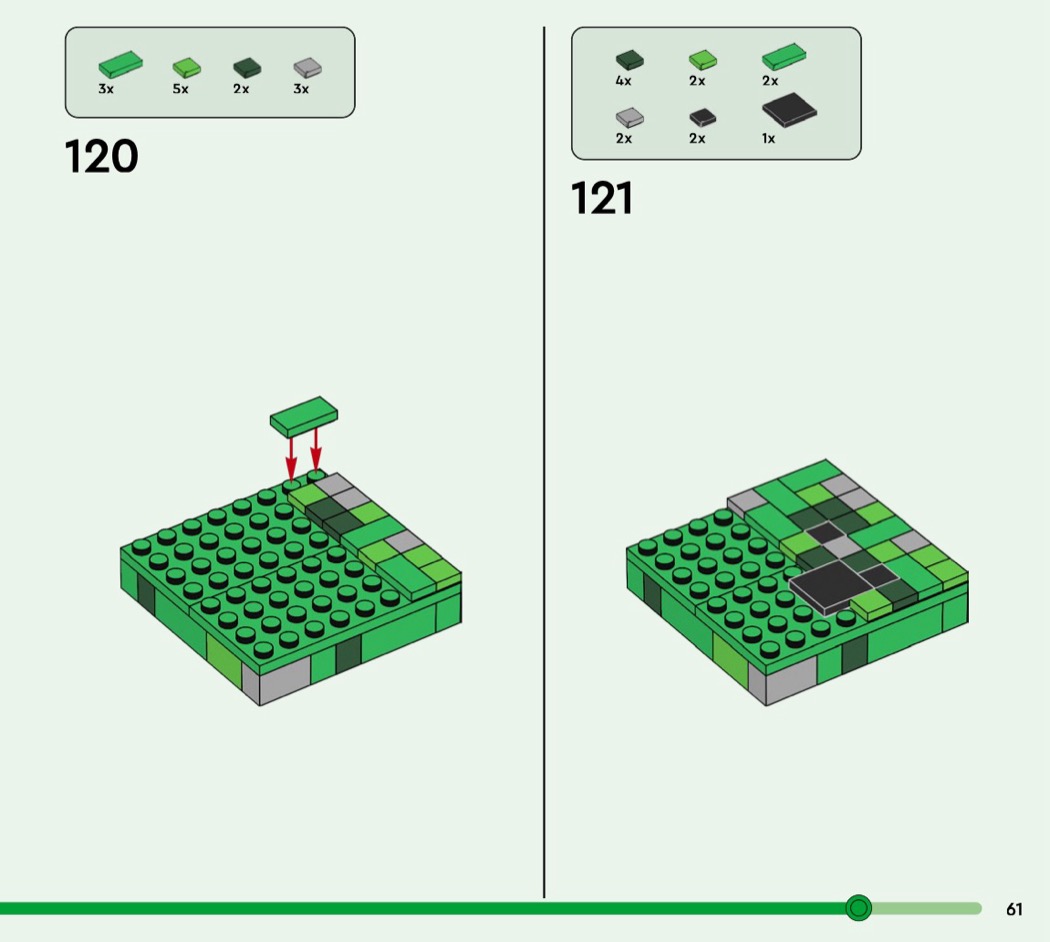 3x 5x 2x 3x

120

4x 2x 2x
2x 2x 1x

121

61