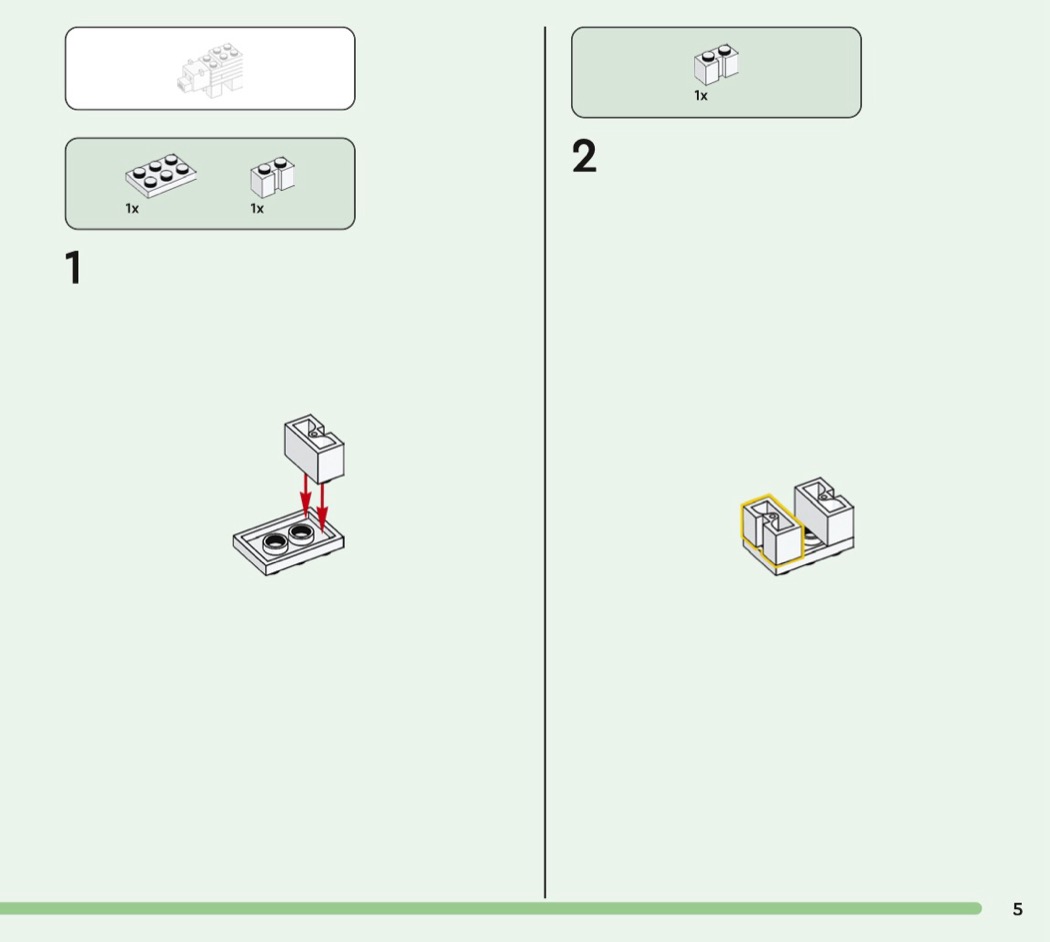 1x

1x

1

1x

2

5