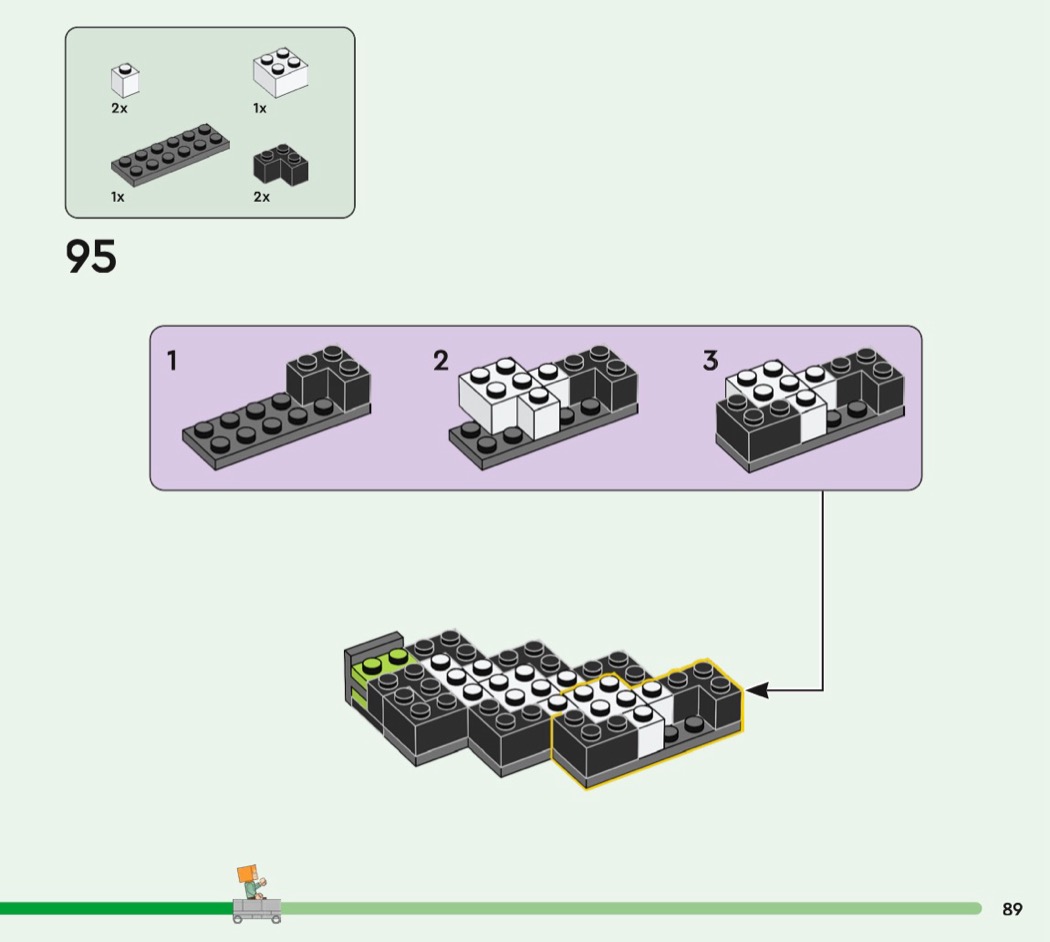 2x
1x
1x
2x

95

1
2
3

89