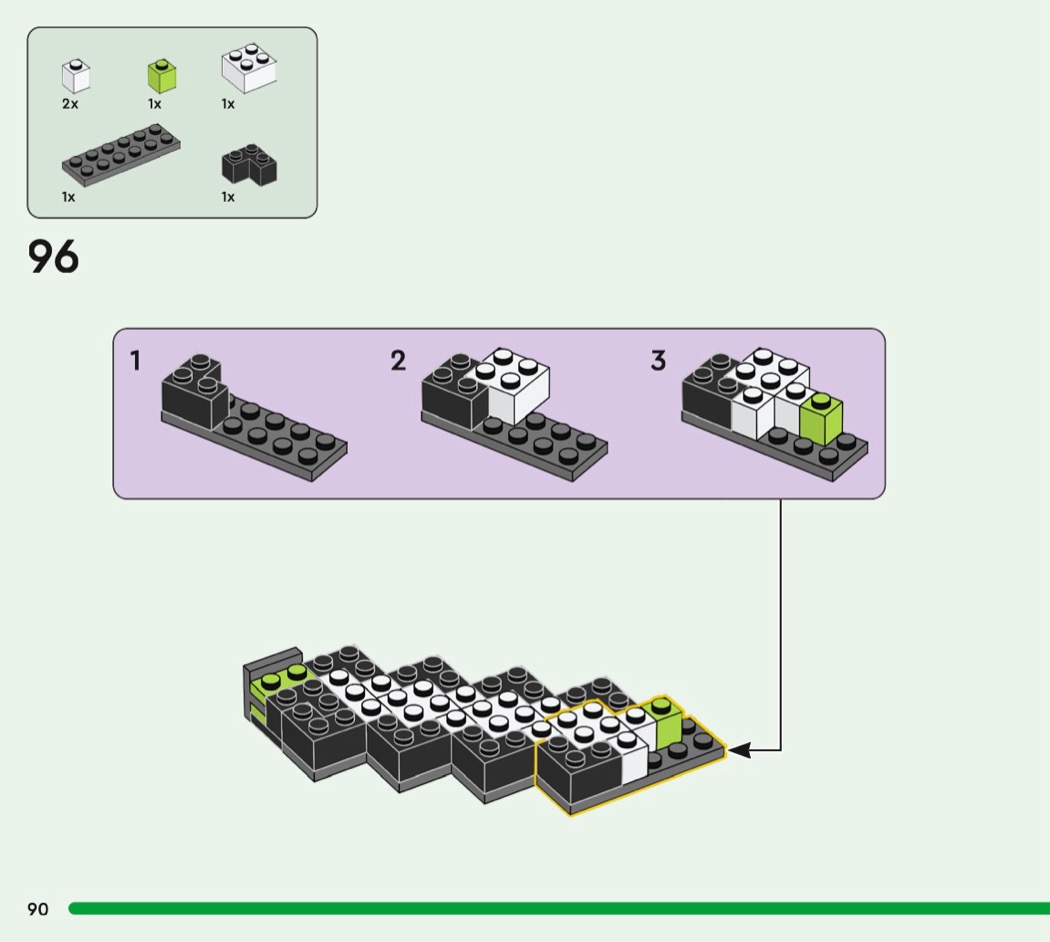 2x
1x
1x
1x
1x

96

1
2
3

90