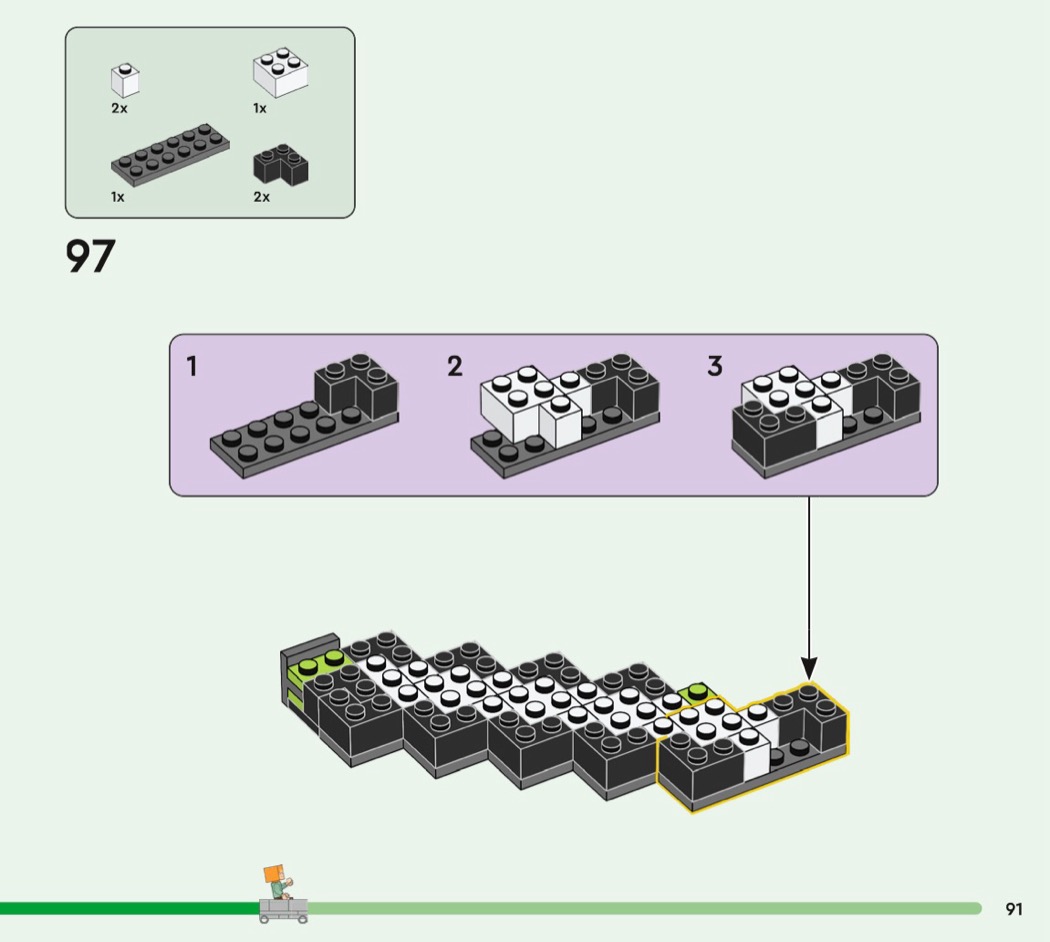 2x
1x
1x
2x

97

1
2
3

91