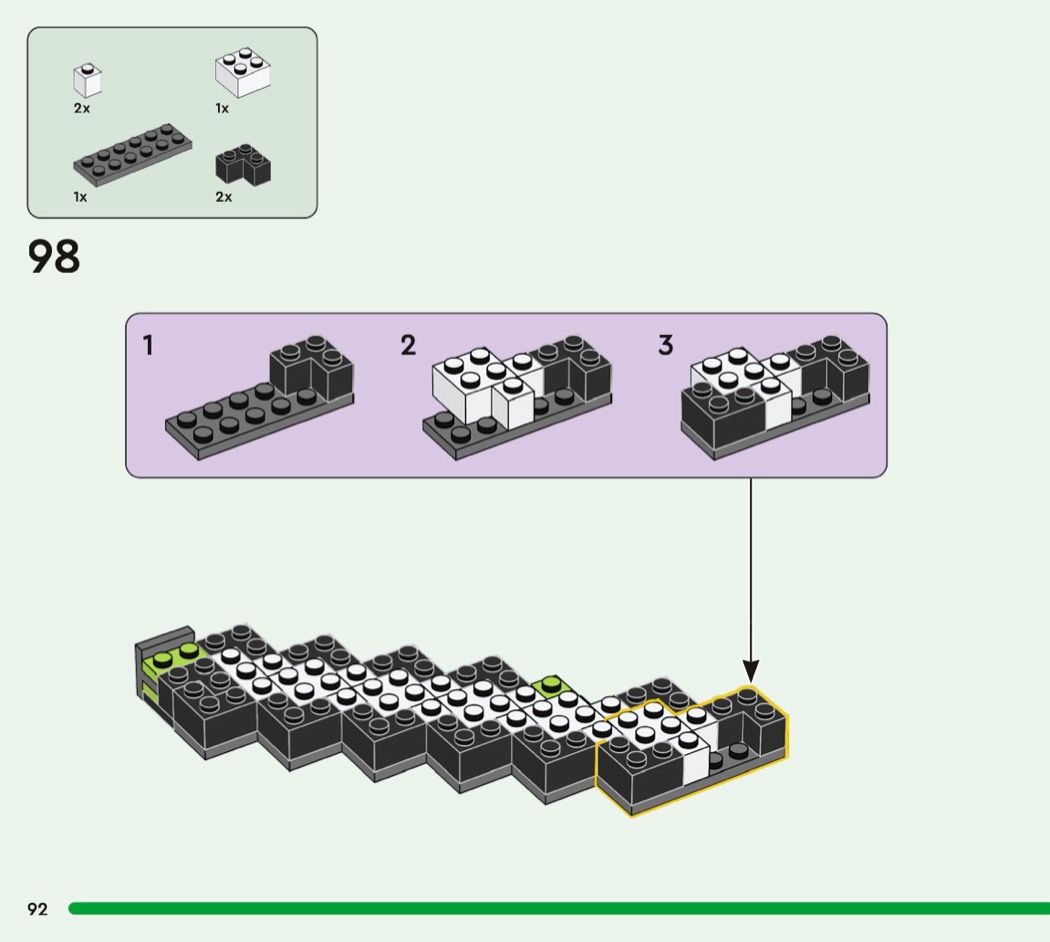 2x

1x

1x

2x

98

1

2

3

92