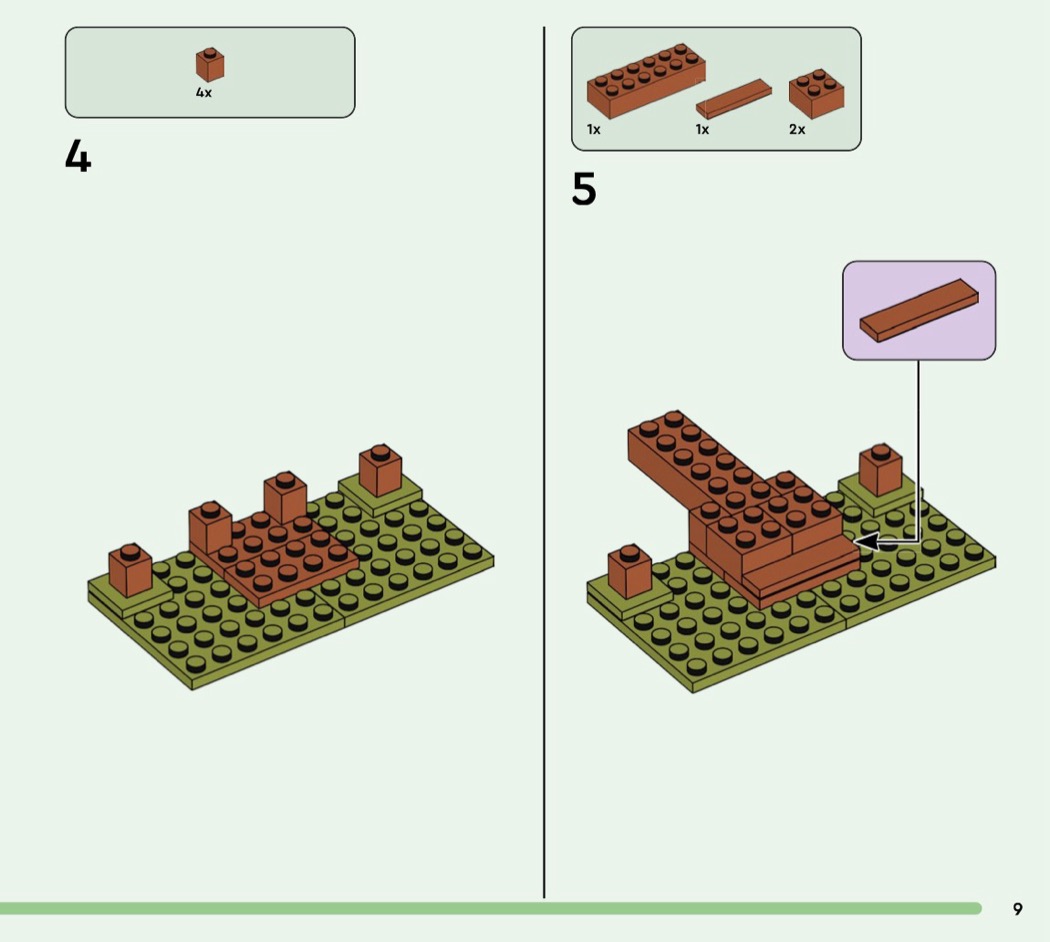 4x

4

1x 1x 2x

5

9