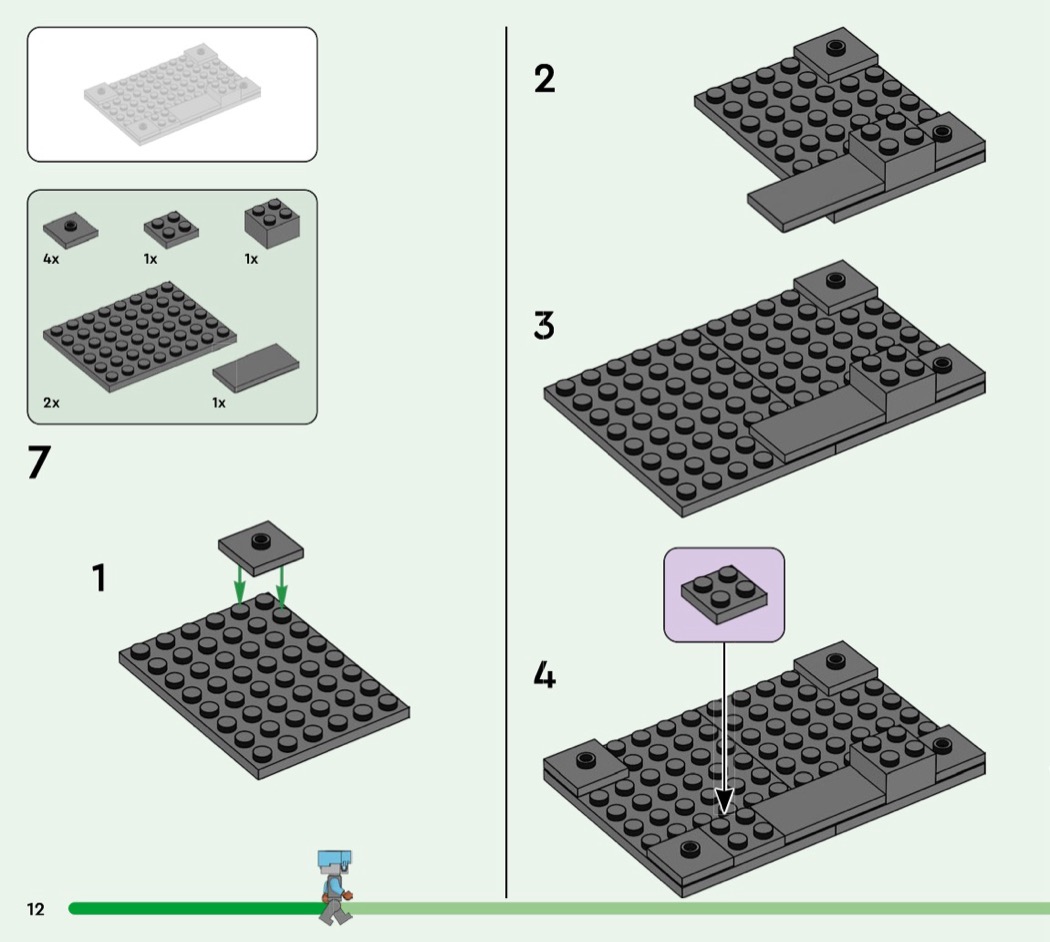 4x
1x
1x
2x
1x

7

1

2

3

4

12