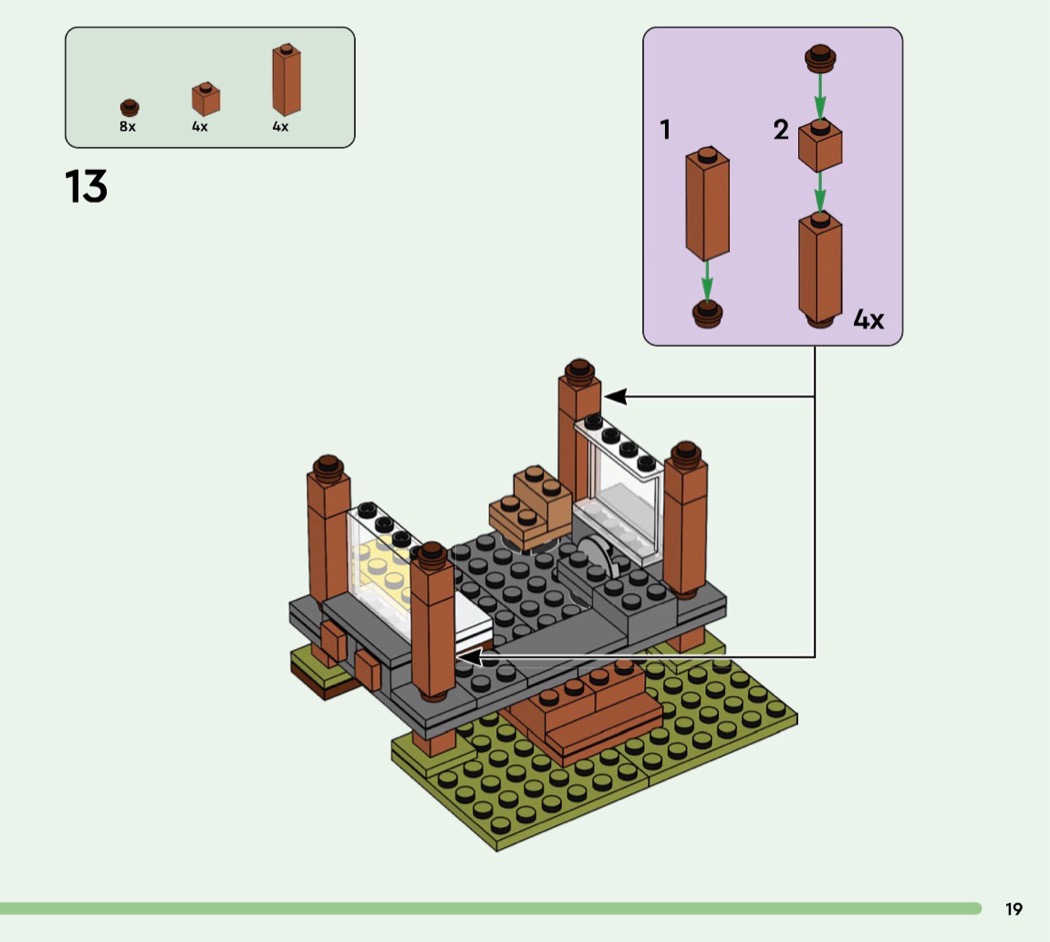 8x 4x 4x

13

1

2

4x

19