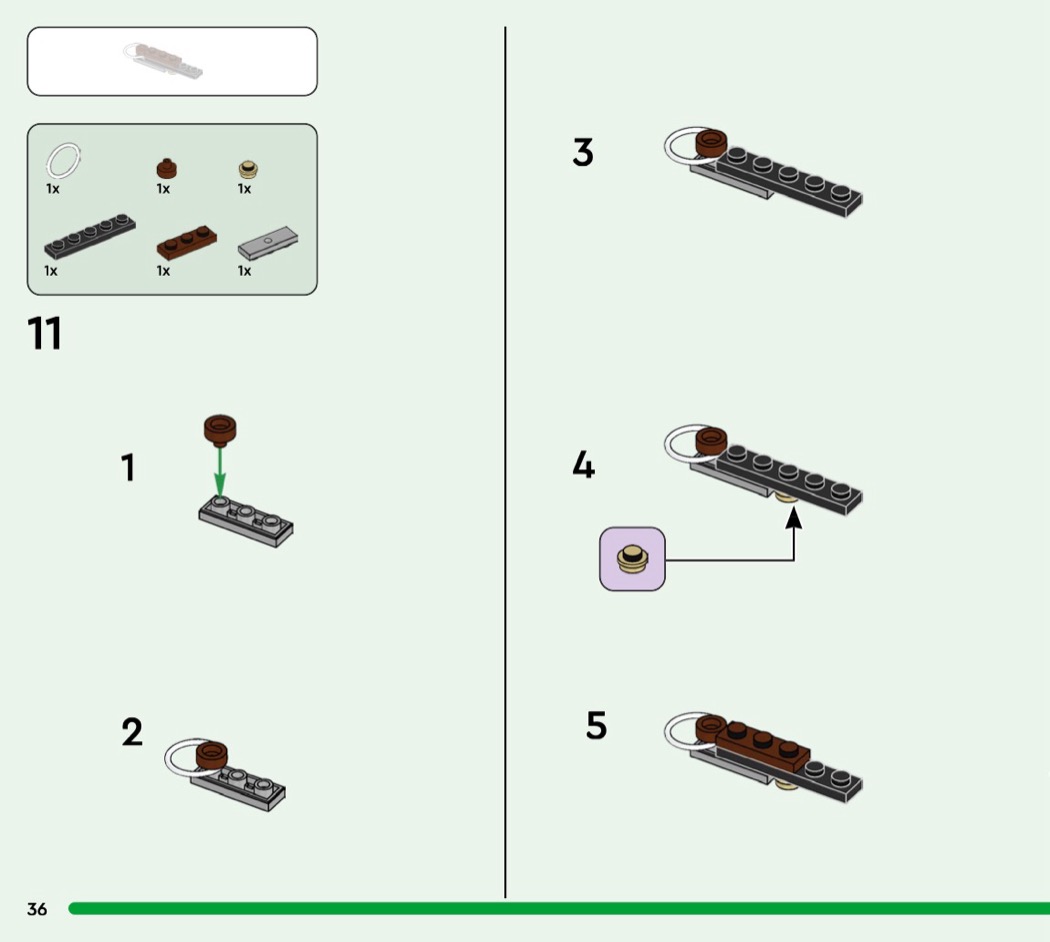 1x
1x
1x
1x
1x
1x

11

1

2

3

4

5

36