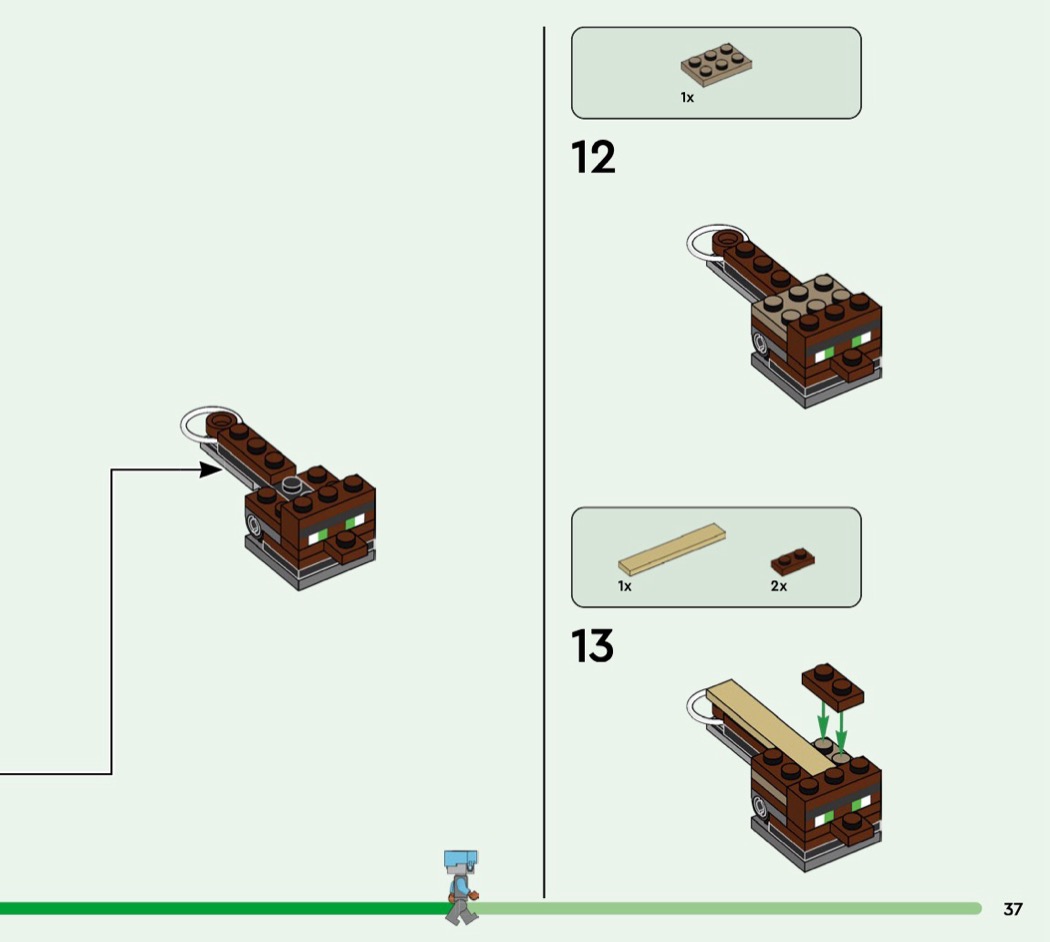 1x

12

1x

2x

13

37