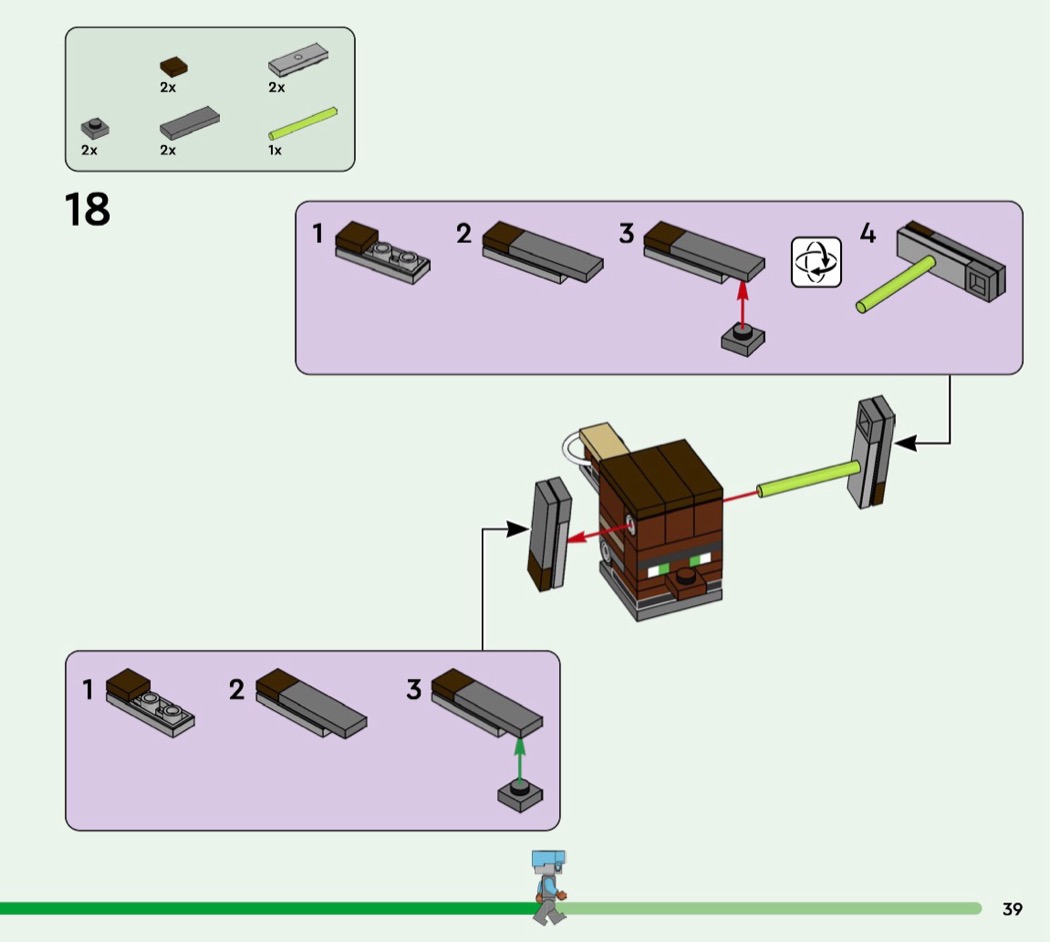 2x
2x
2x
2x
1x

18

1
2
3
4

1
2
3

39