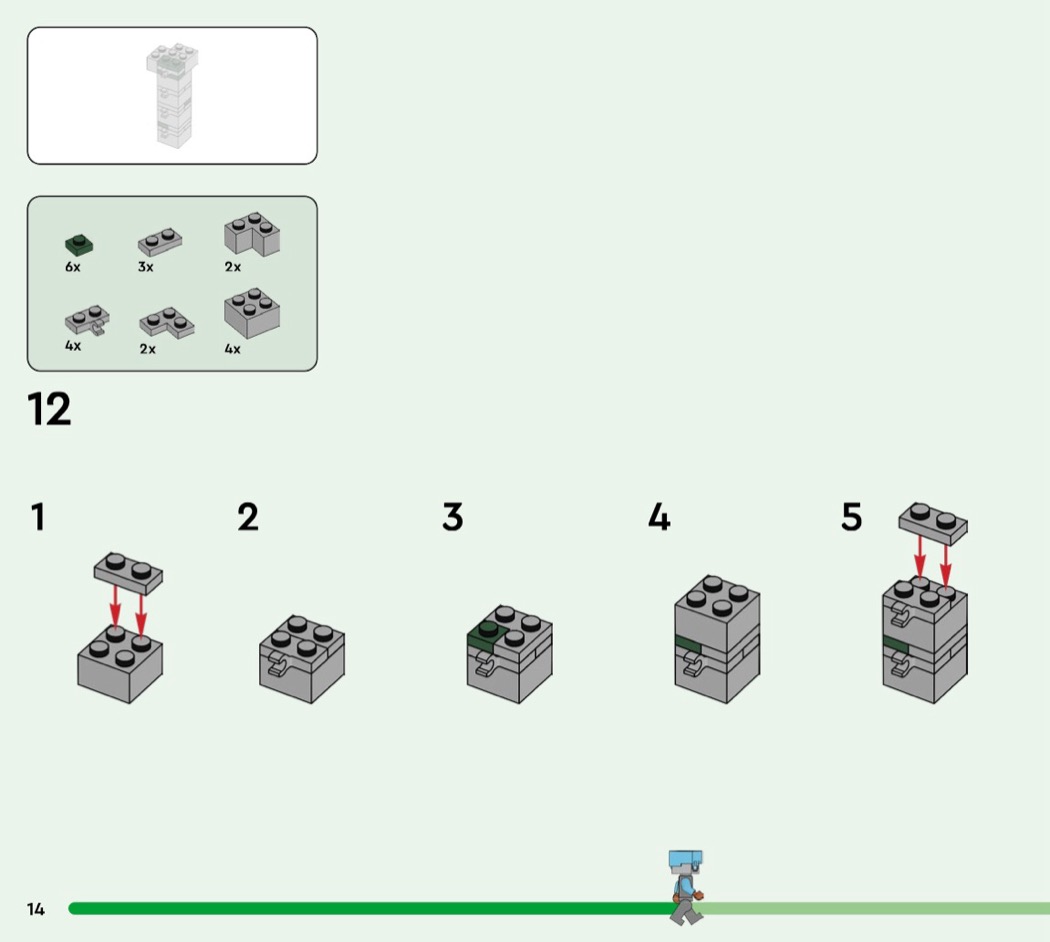 6x
3x
2x
4x
2x
4x

12

1

2

3

4

5

14