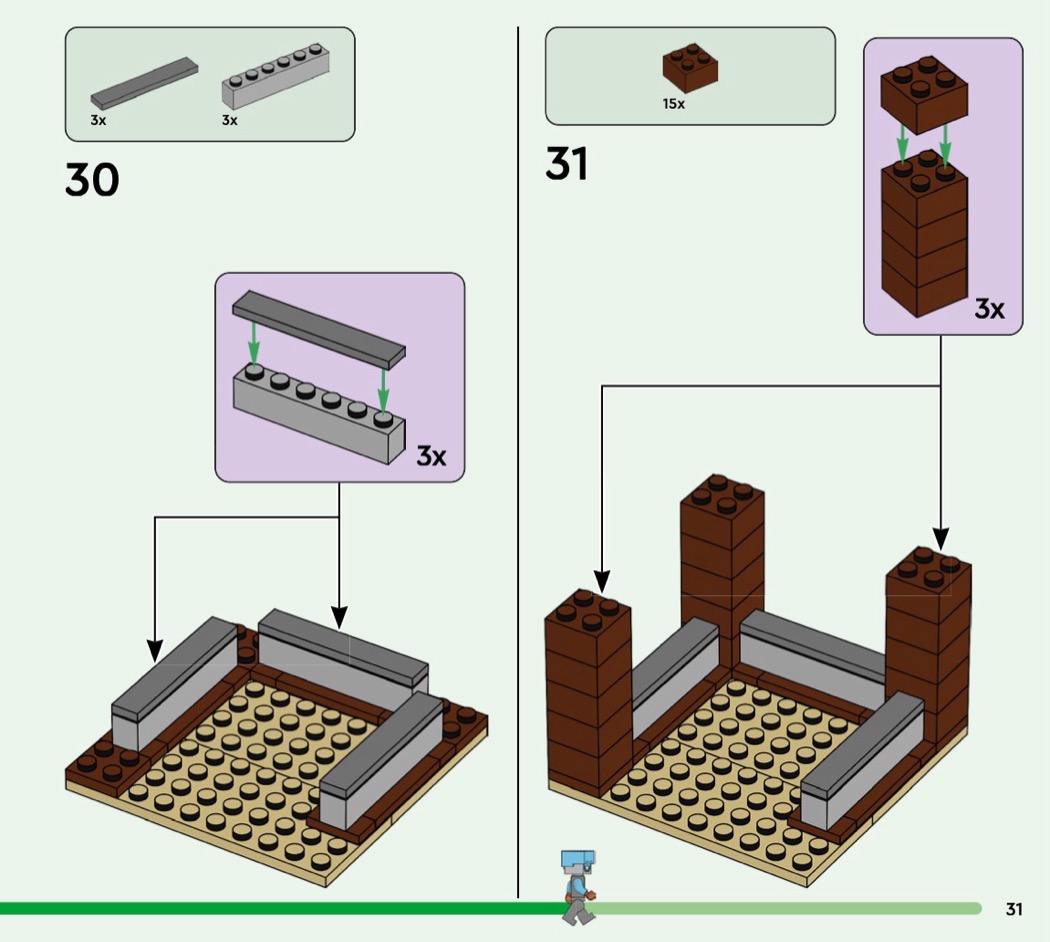 3x
3x

30

3x

15x

31

3x

31