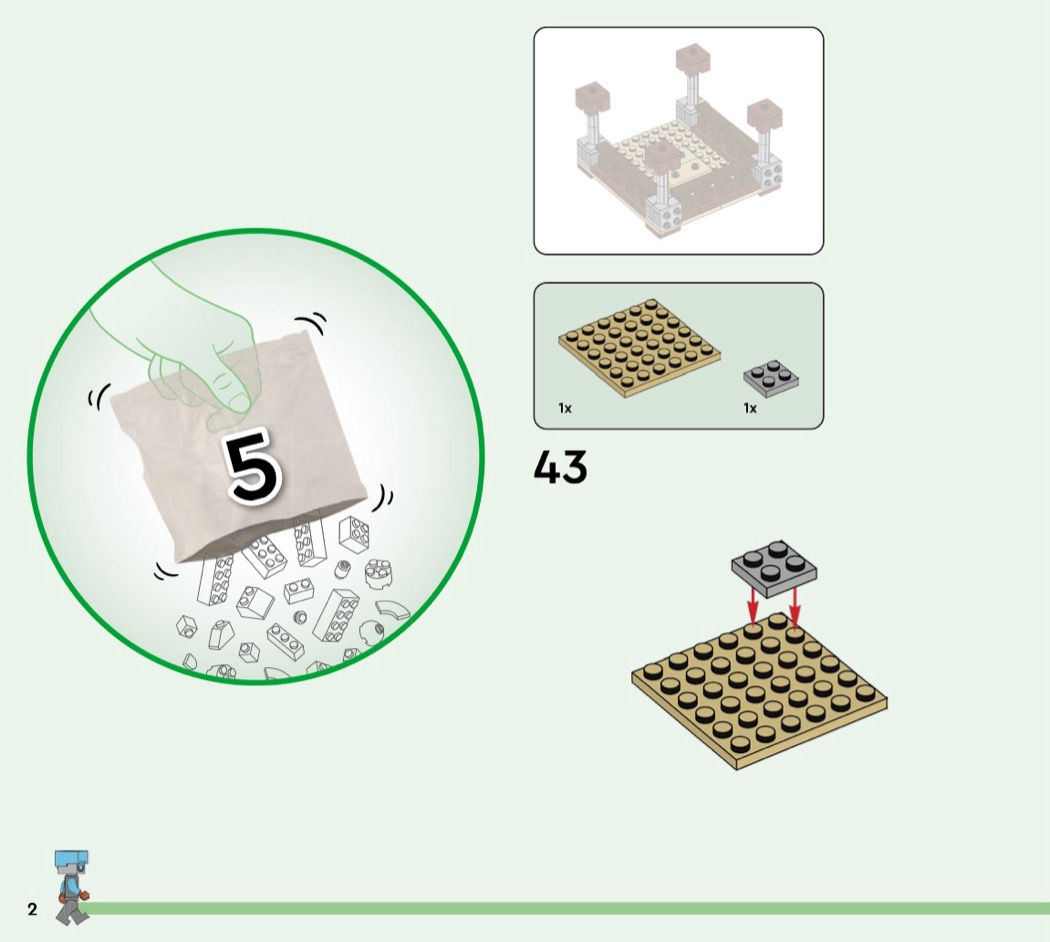 5

1x

1x

43

2