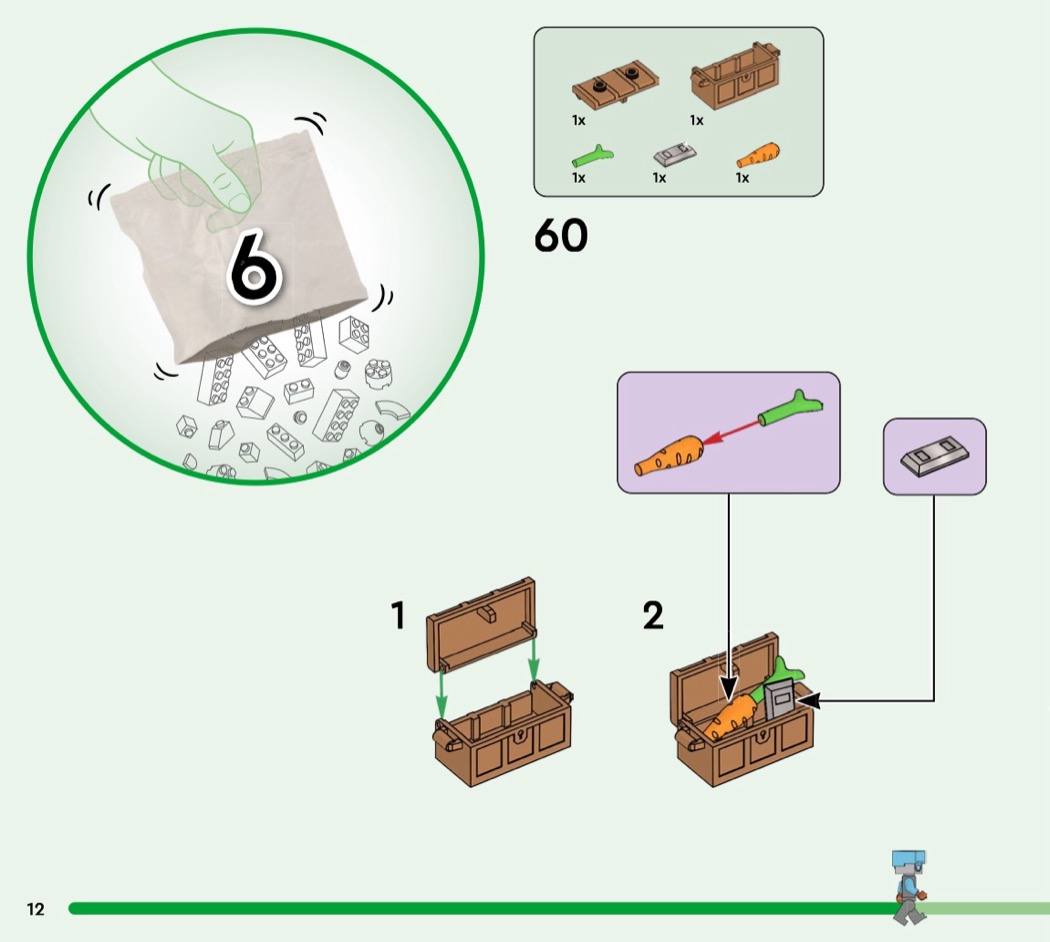 6

1x
1x
1x
1x
1x

60

1

2

12