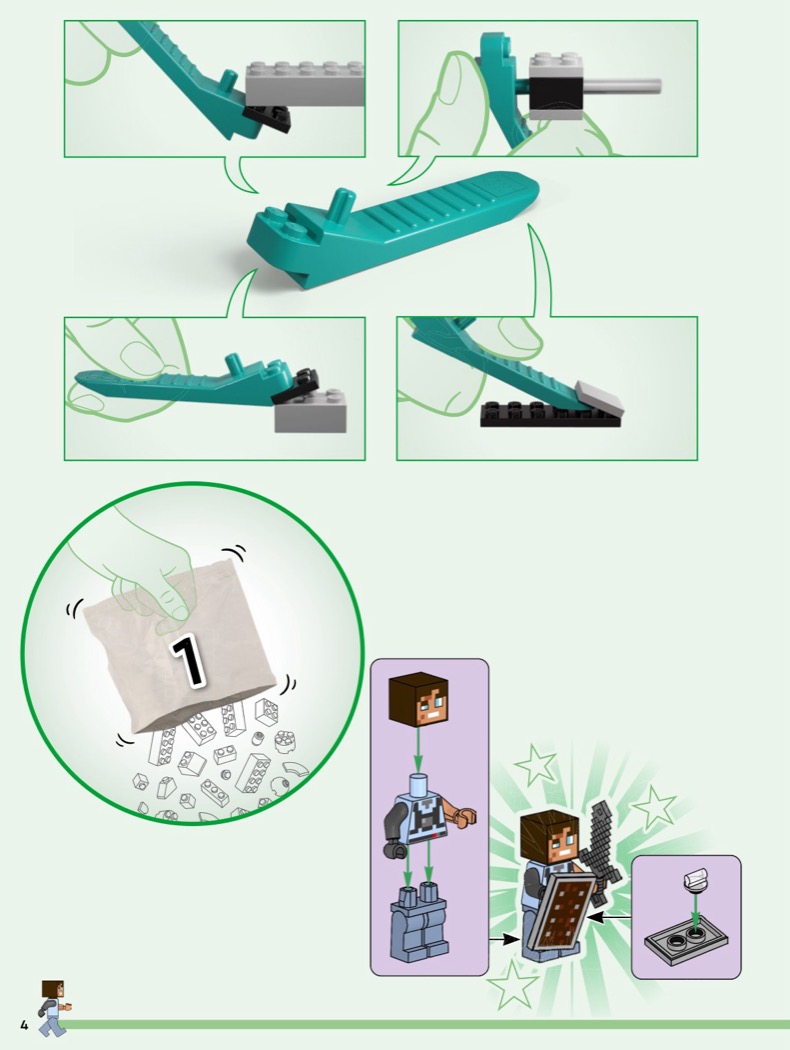 1

4