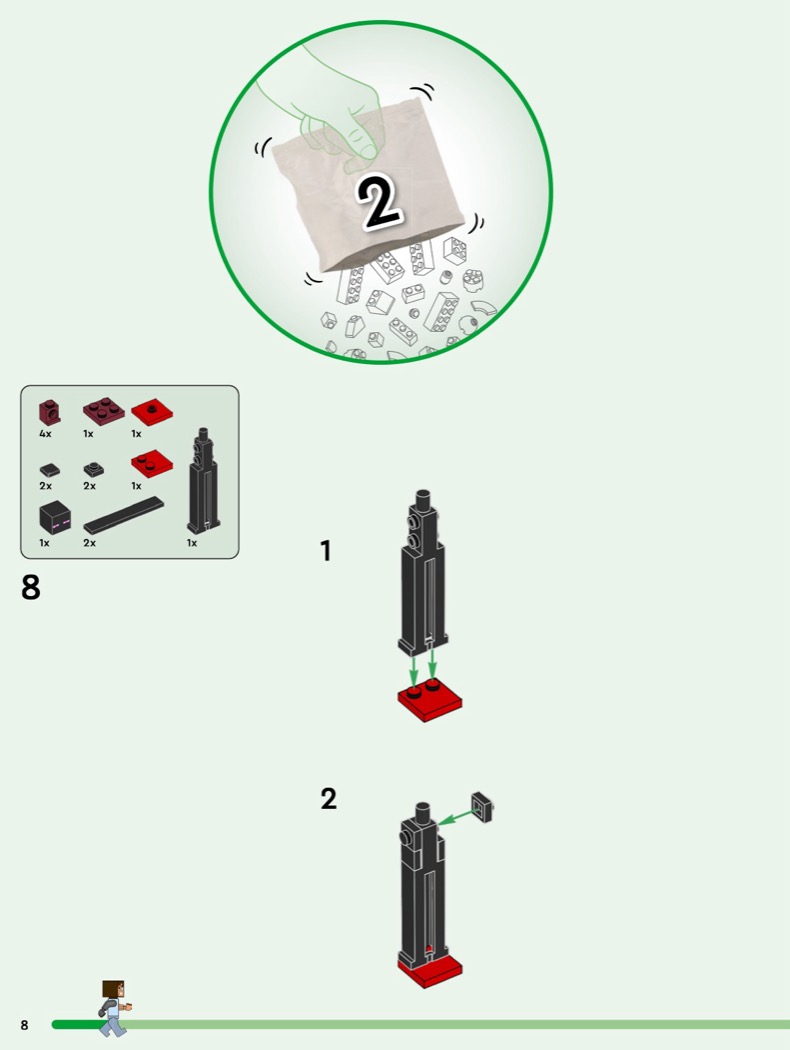 2

4x
1x
1x
2x
2x
1x
1x
2x
1x

8

1

2

8