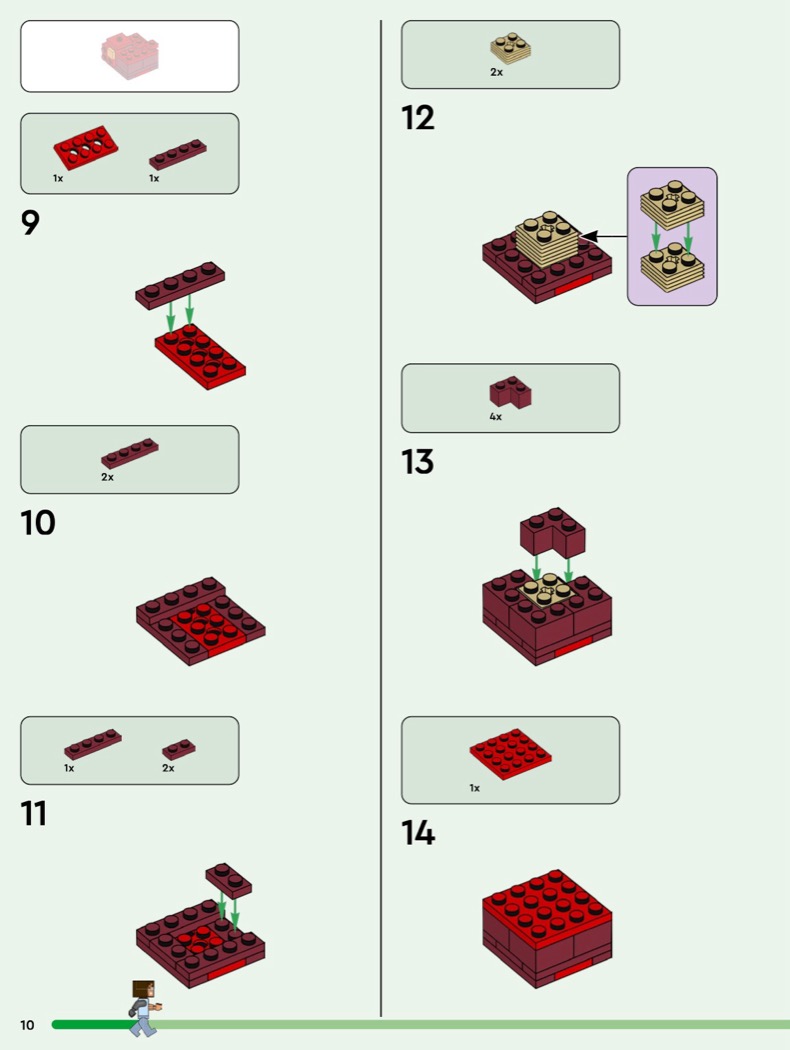 1x 1x

9

2x

10

1x 2x

11

2x

12

4x

13

1x

14

10