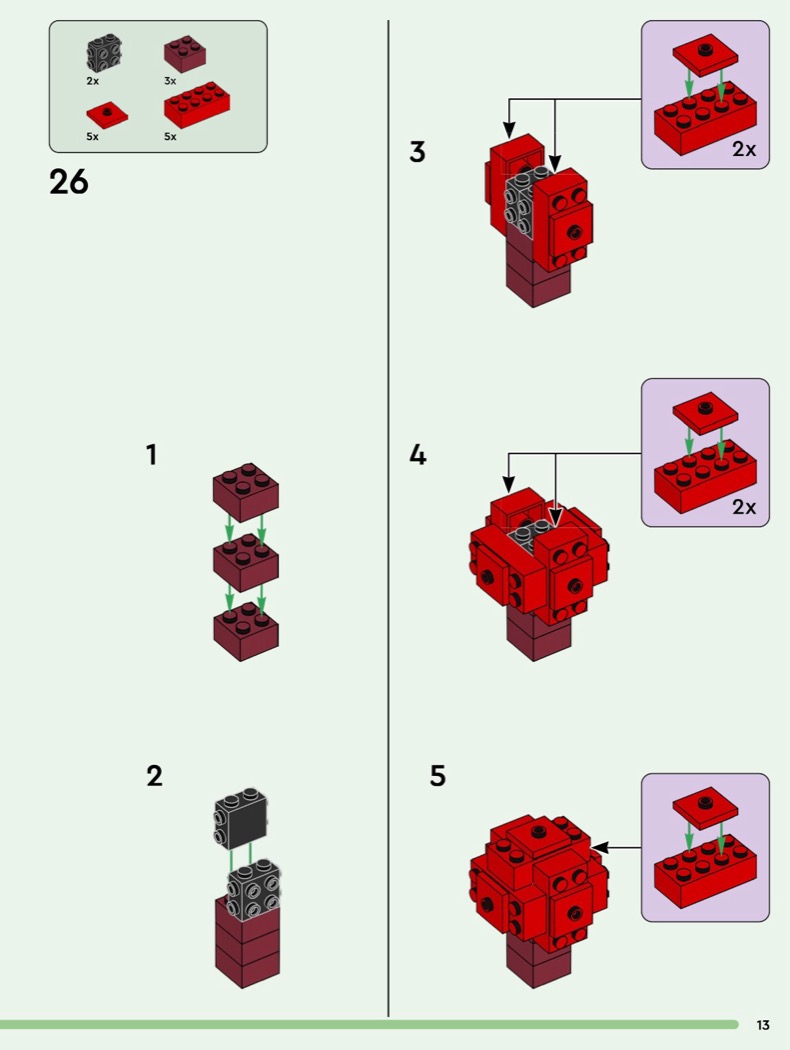 2x
3x
5x
5x

26

1

2

3

2x

4

2x

5

13