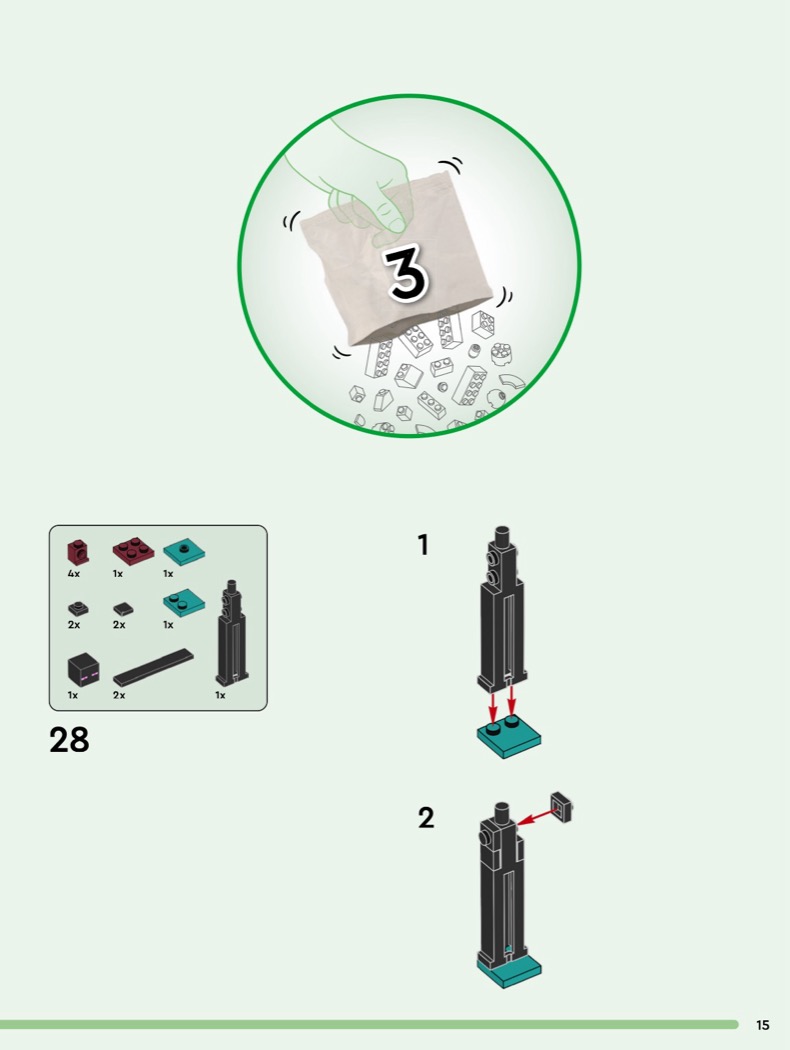 3

4x 1x 1x
2x 2x 1x
1x 2x 1x

28

1

2

15