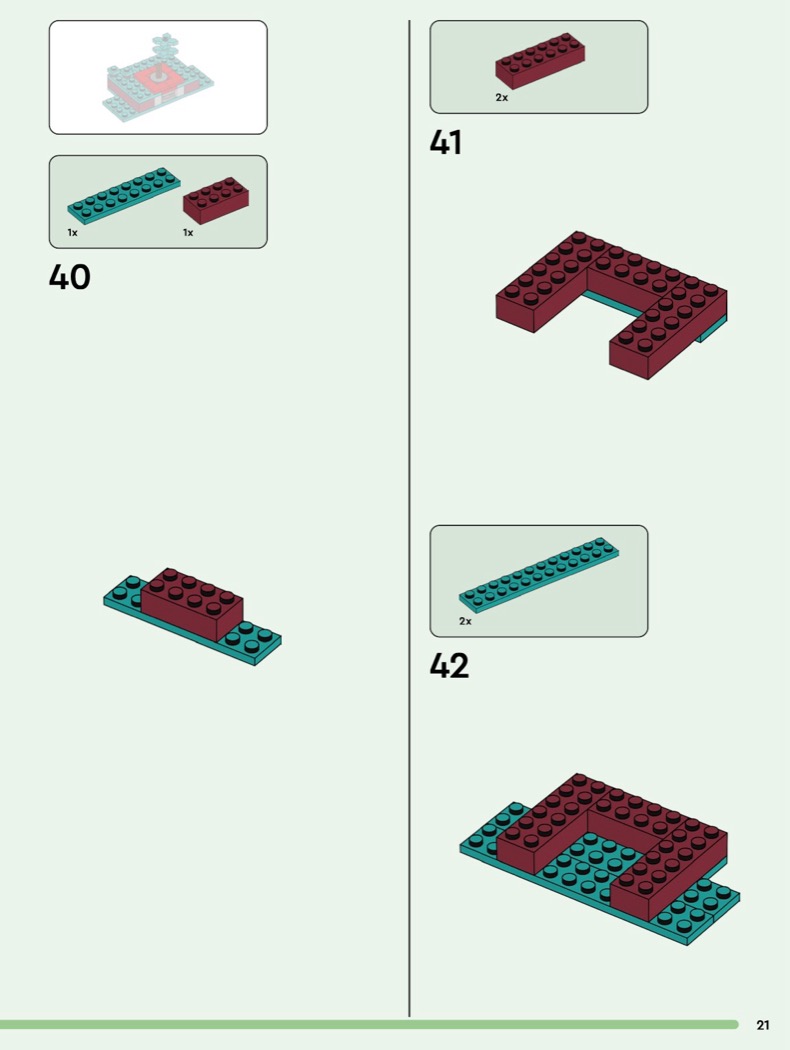 1x

1x

40

2x

41

2x

42

21