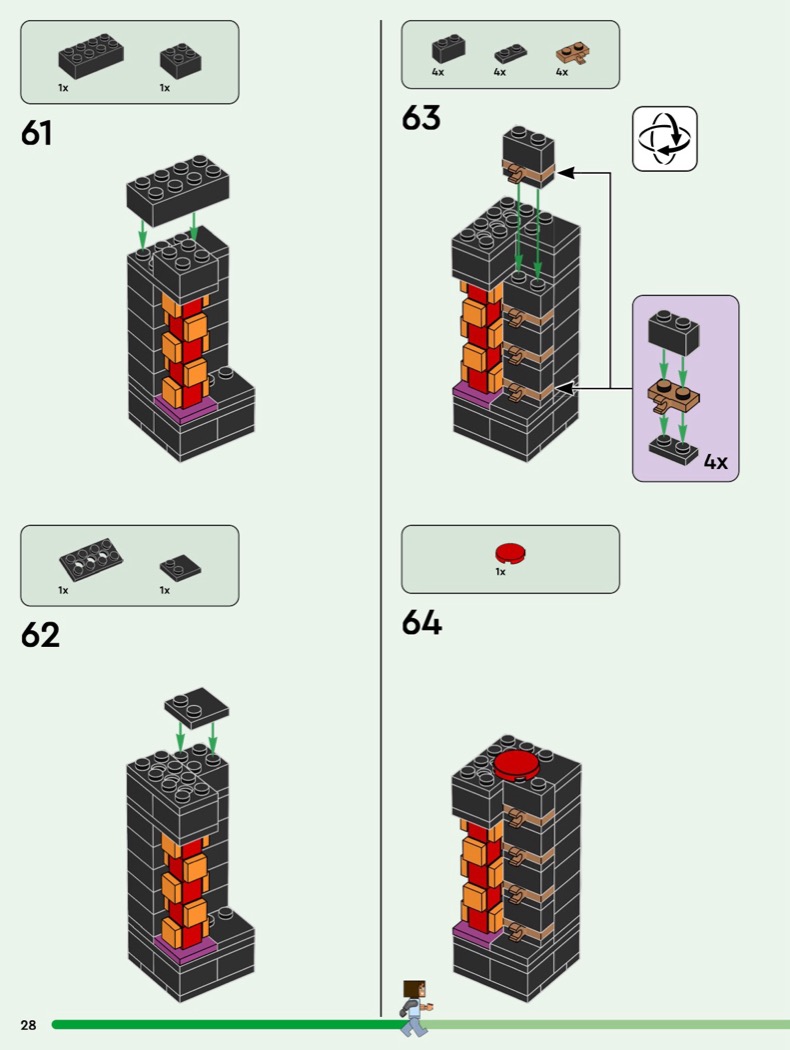 1x 1x

61

1x 1x

62

4x 4x 4x

63

4x

1x

64

28