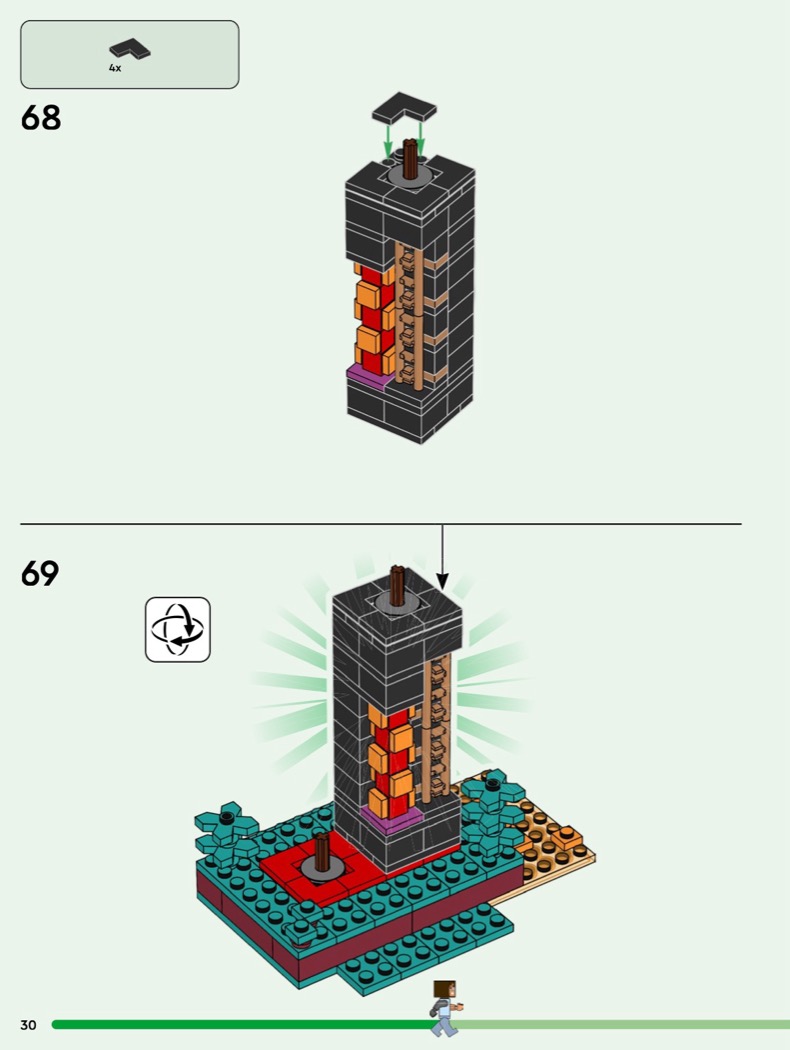 4x

68

69

30