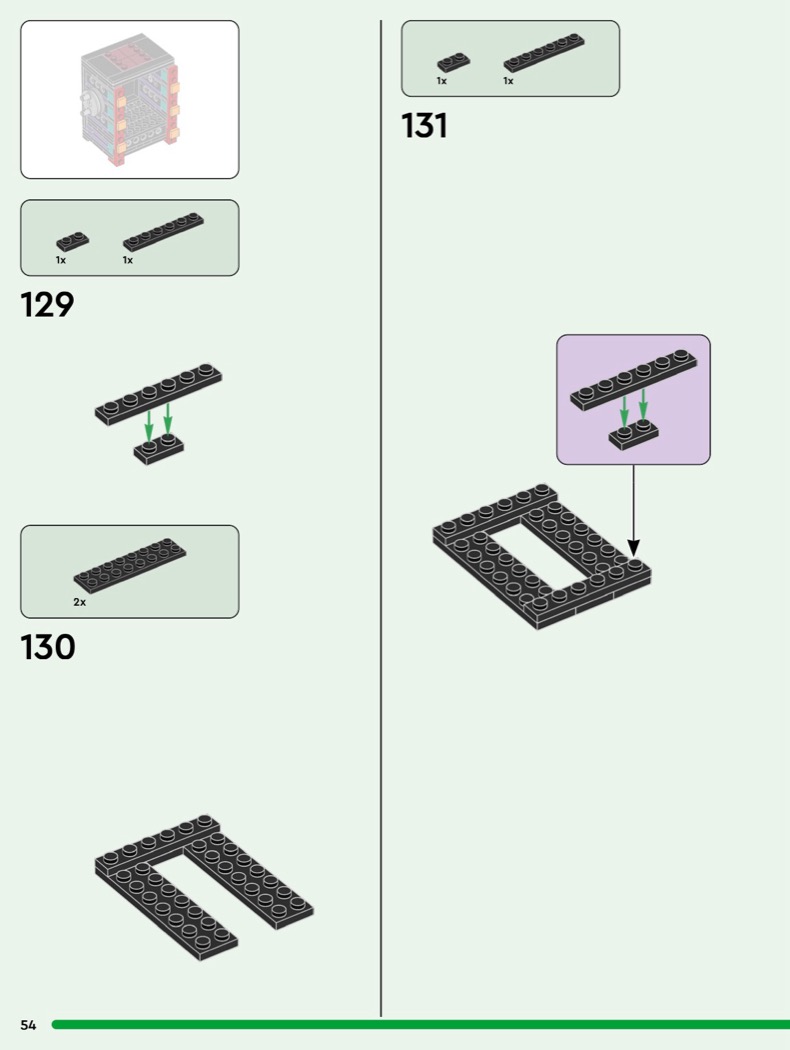 1x 1x

129

2x

130

1x 1x

131

54