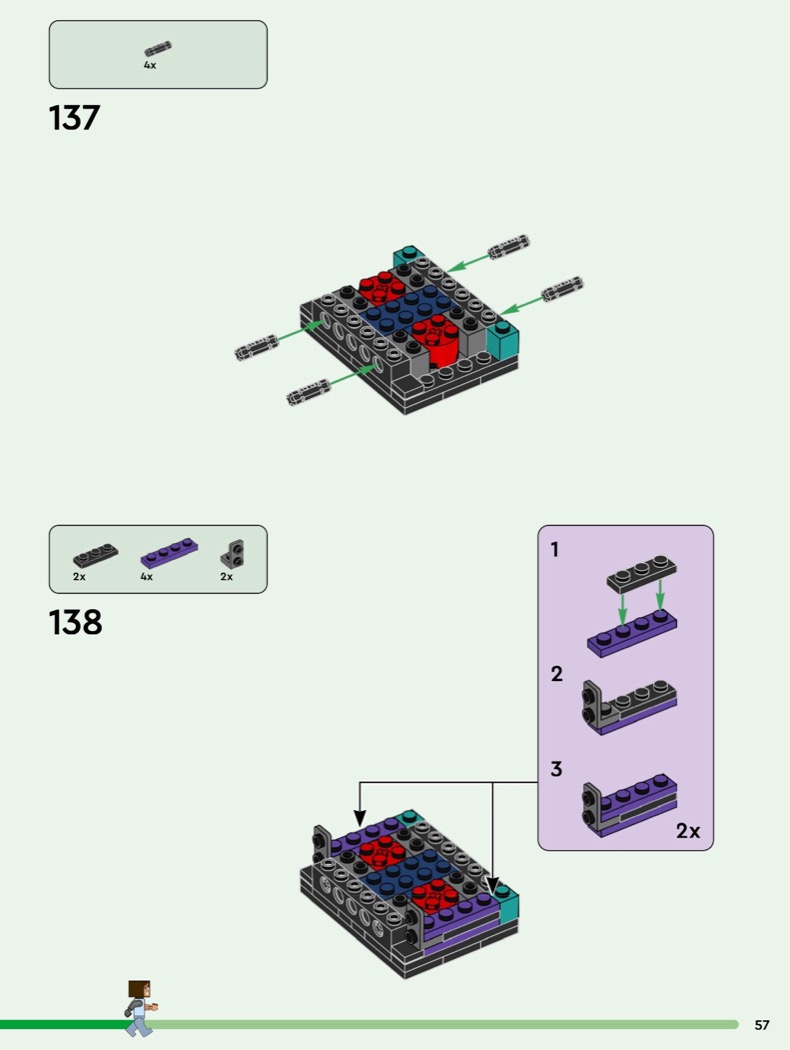 4x

137

2x 4x 2x

138

1

2

3

2x

57