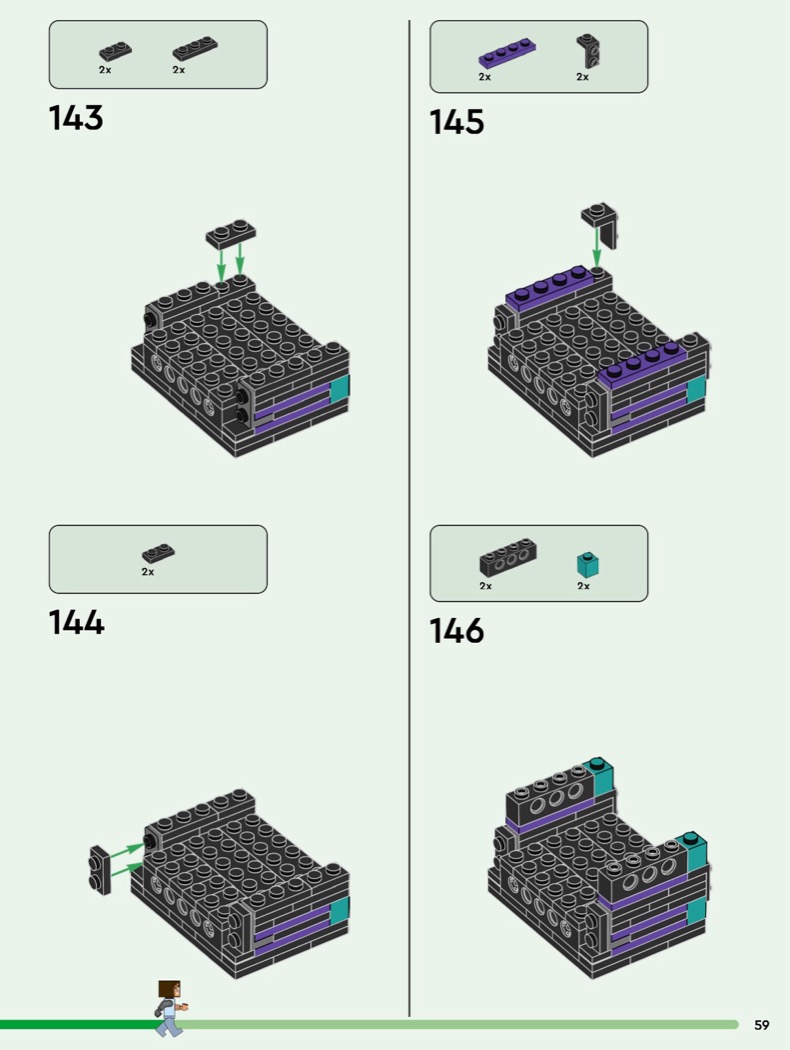 2x 2x

143

2x

144

2x 2x

145

2x 2x

146

59