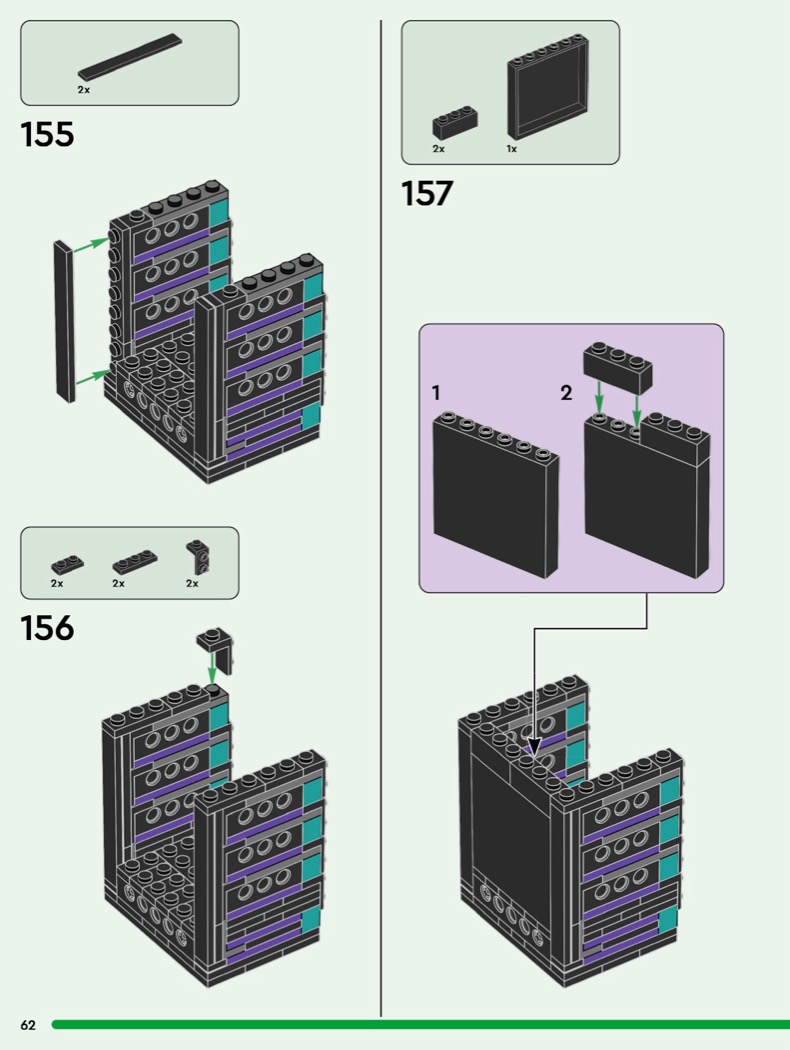 2x

155

2x 2x 2x

156

2x 1x

157

1 2

62