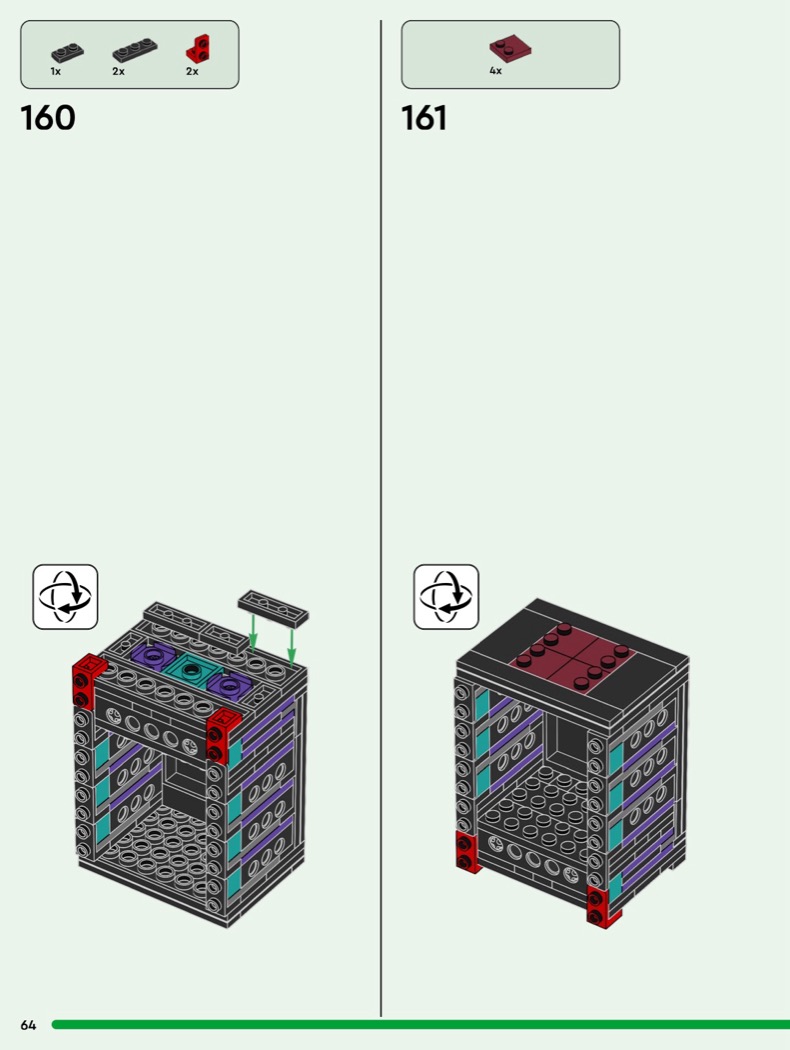 1x 2x 2x

160

4x

161

64