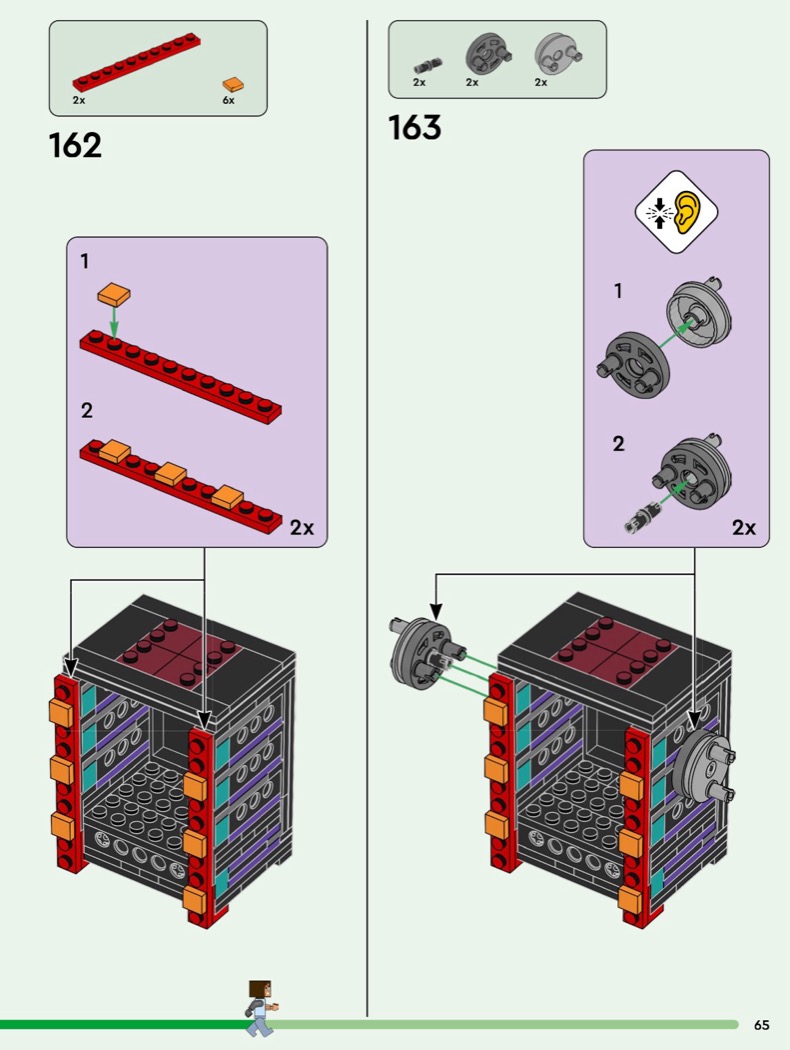 2x
6x

162

1

2

2x

2x
2x
2x

163

1

2

2x

65