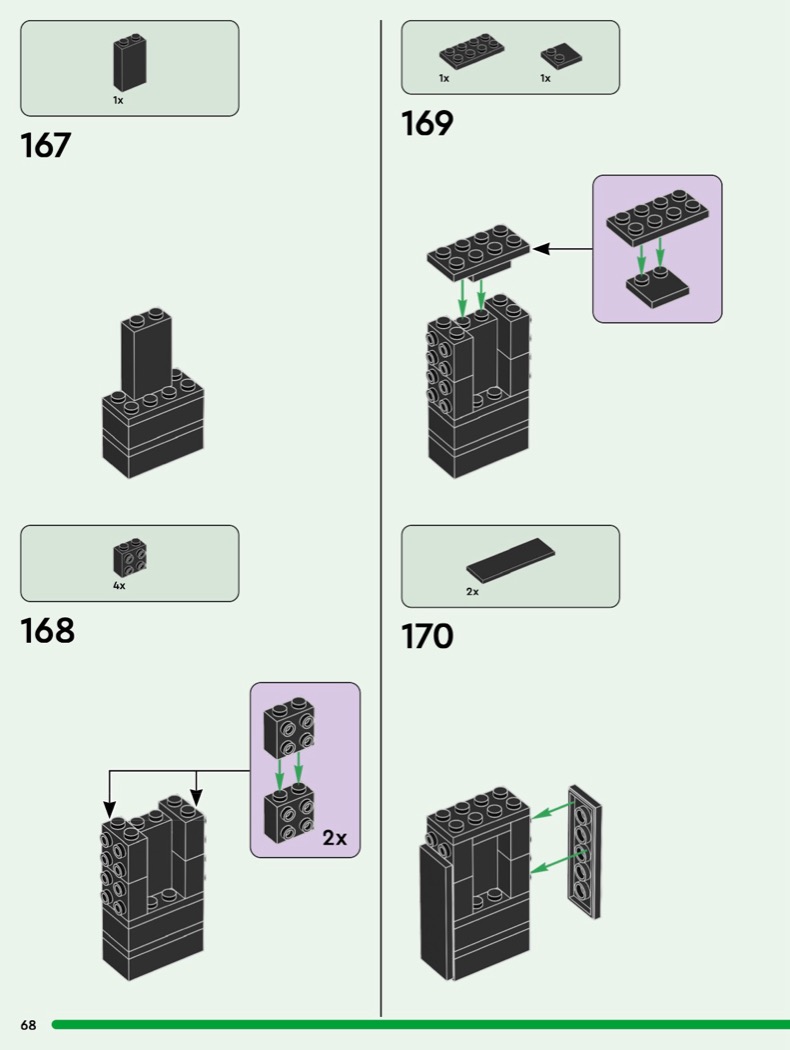 1x

167

4x

168

2x

1x 1x

169

2x

170

68