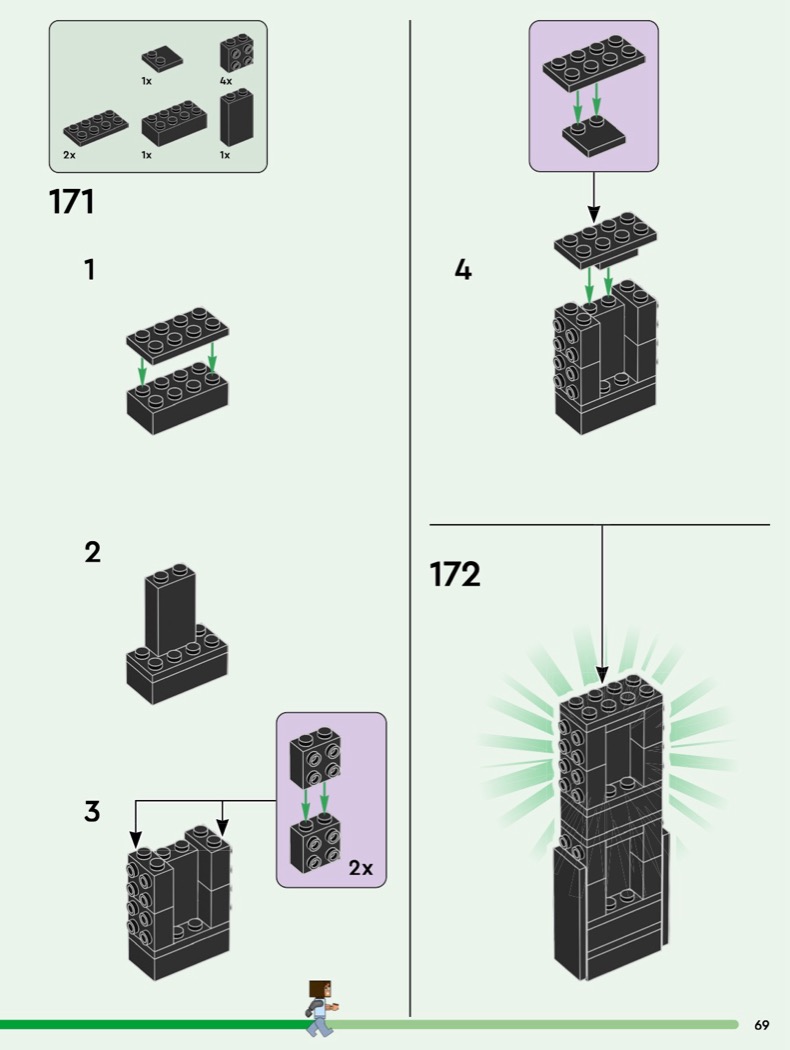 1x
4x
2x
1x
1x

171

1

2

3

2x

4

172

69