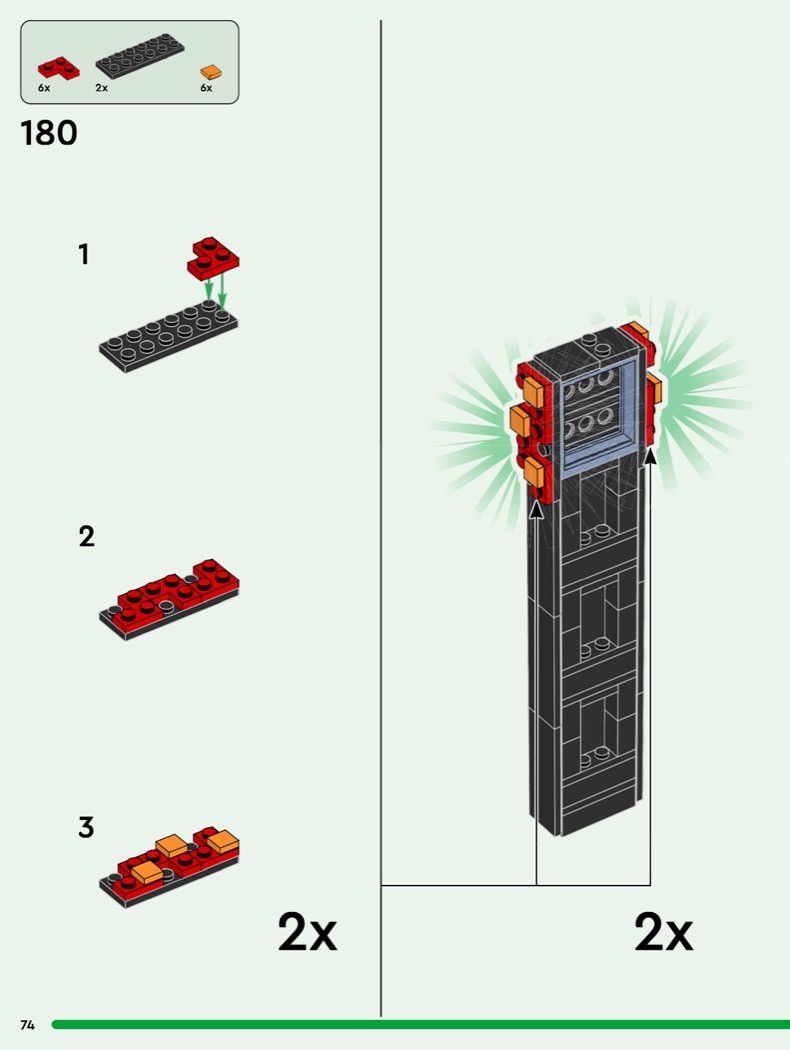 6x 2x 6x

180

1

2

3

2x

2x

74