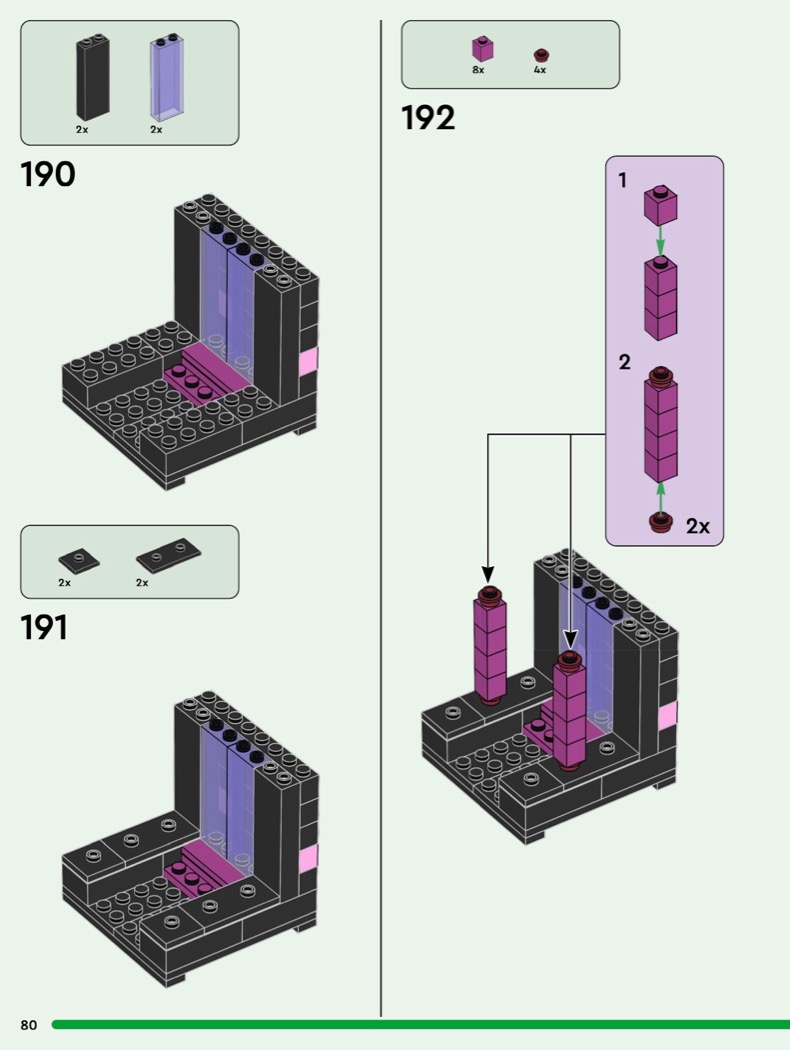 2x 2x

190

2x 2x

191

8x 4x

192

1

2

2x

80