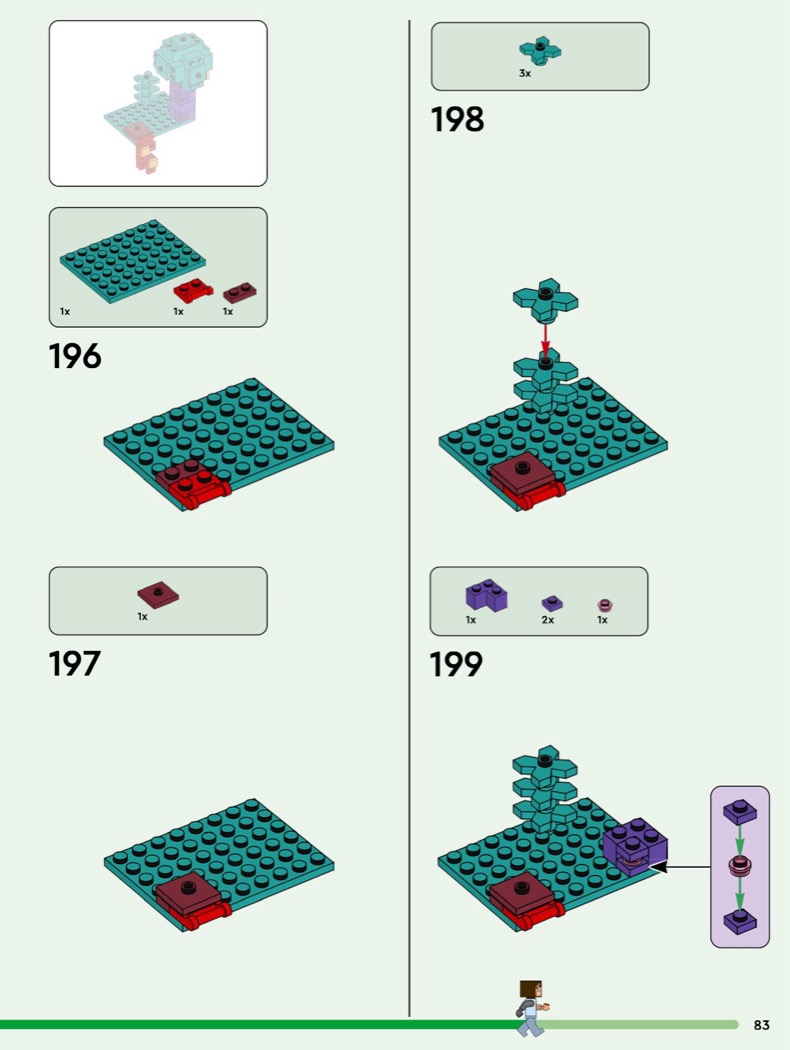 1x 1x 1x

196

1x

197

3x

198

1x 2x 1x

199

83